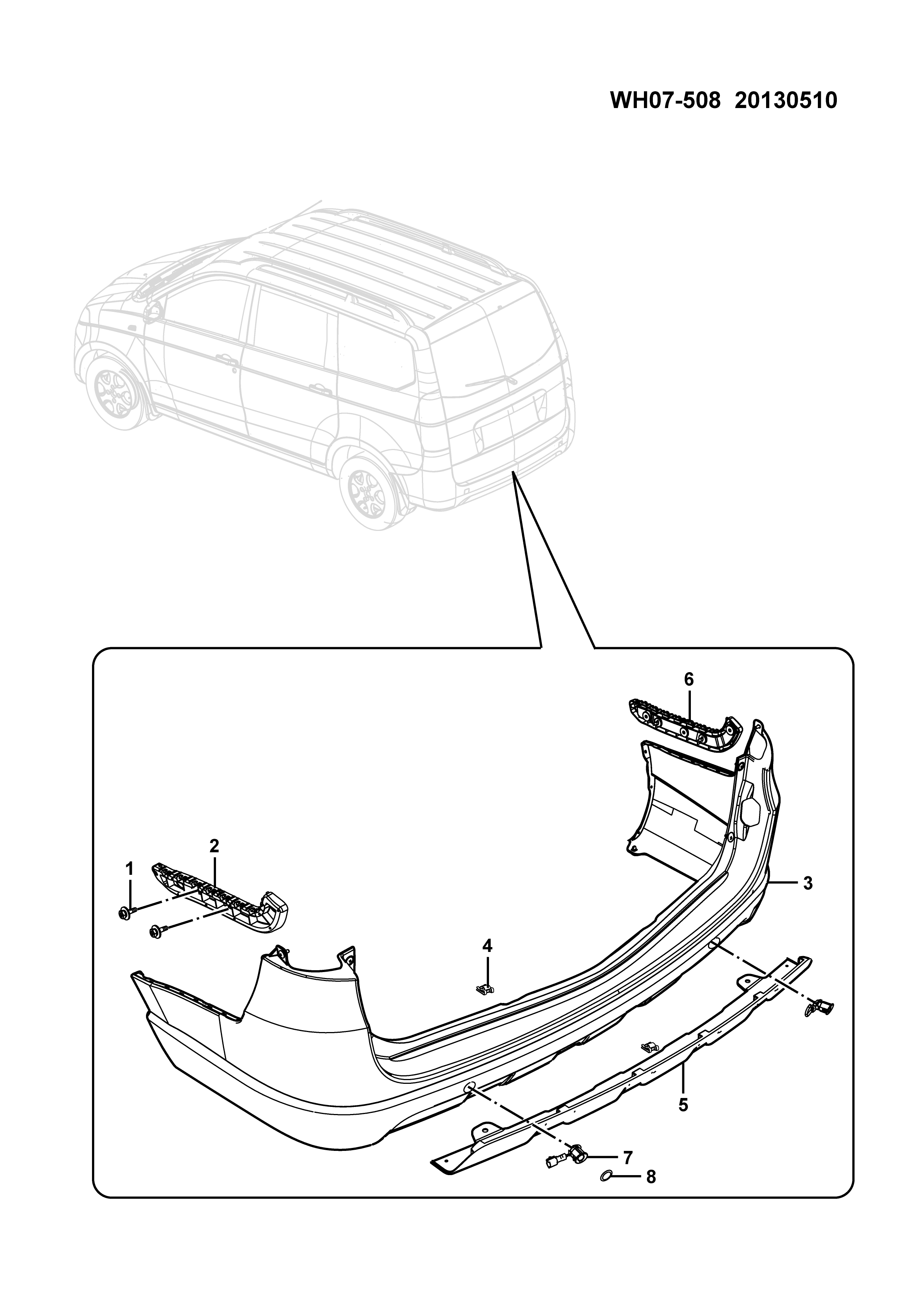 WH07-508 20130510

6

2

1

3

4

5

7

8