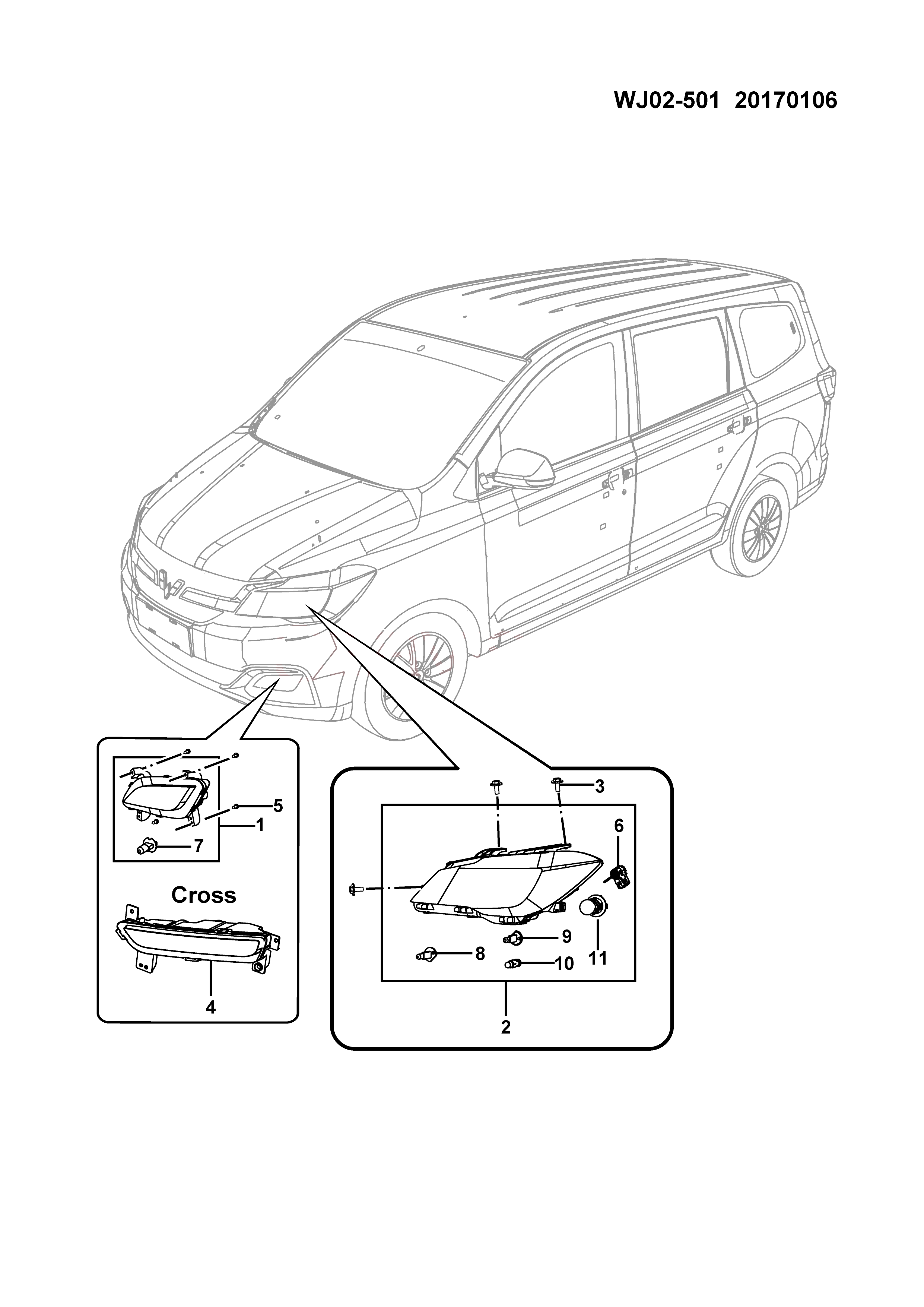 WJ02-501 20170106

5
1
7
Cross
4

3
6
9
8
10
11
2