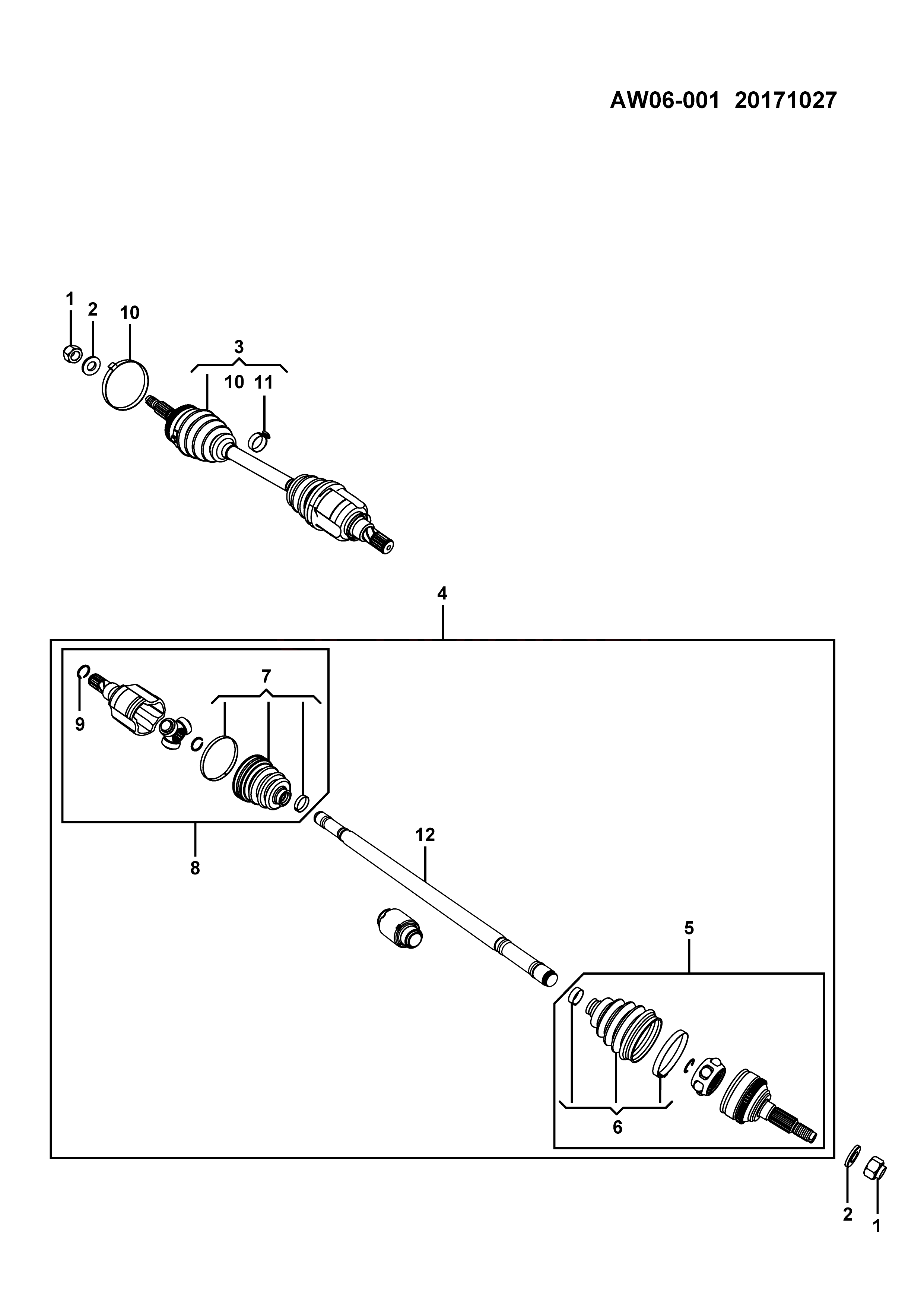 AW06-001 20171027

1
2
10
3
10 11

4
7
9
8
12
5
6
2
1