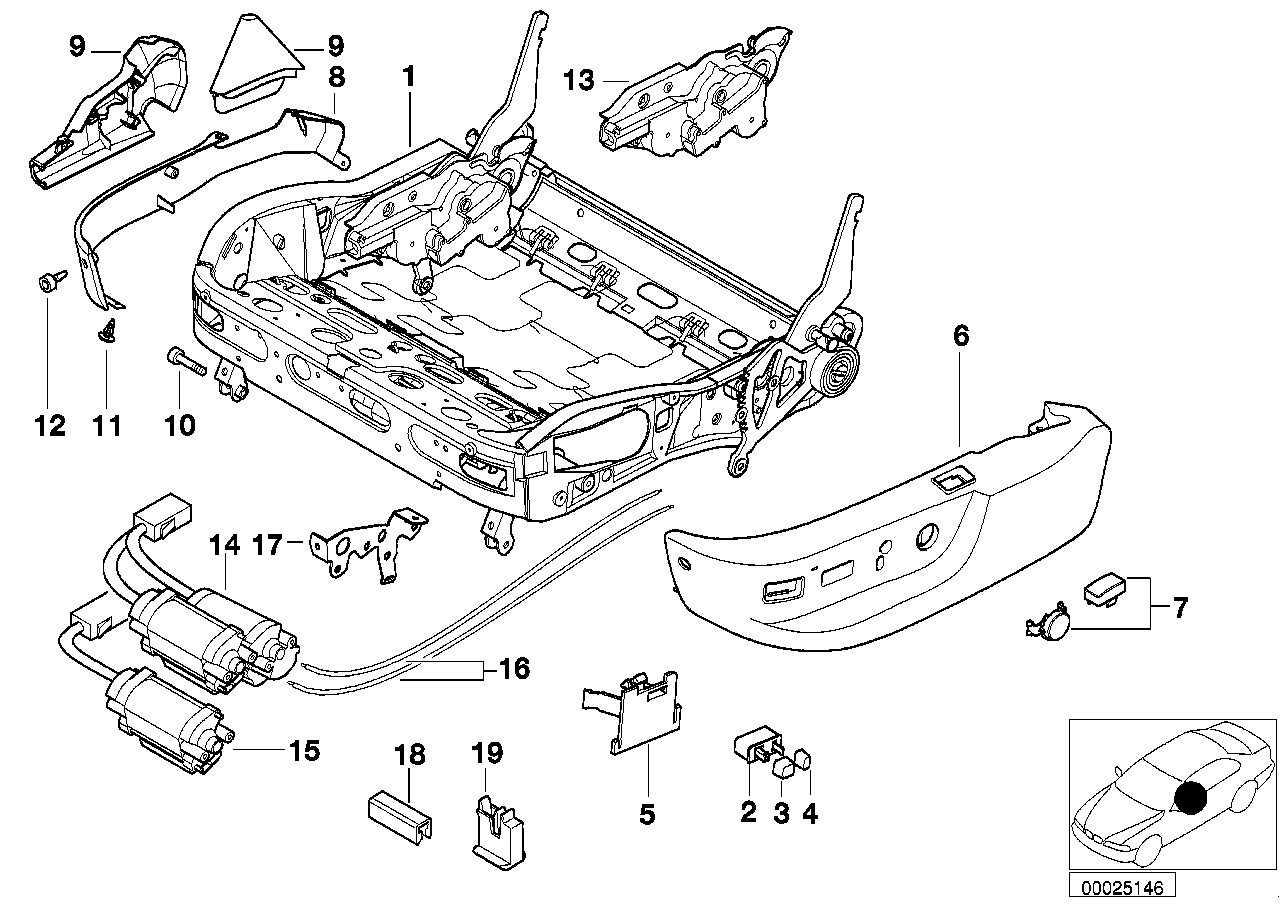 9
9
8
1
13
6
12
11
10
14
17
7
16
15
18
19
5
2
3
4
00025146