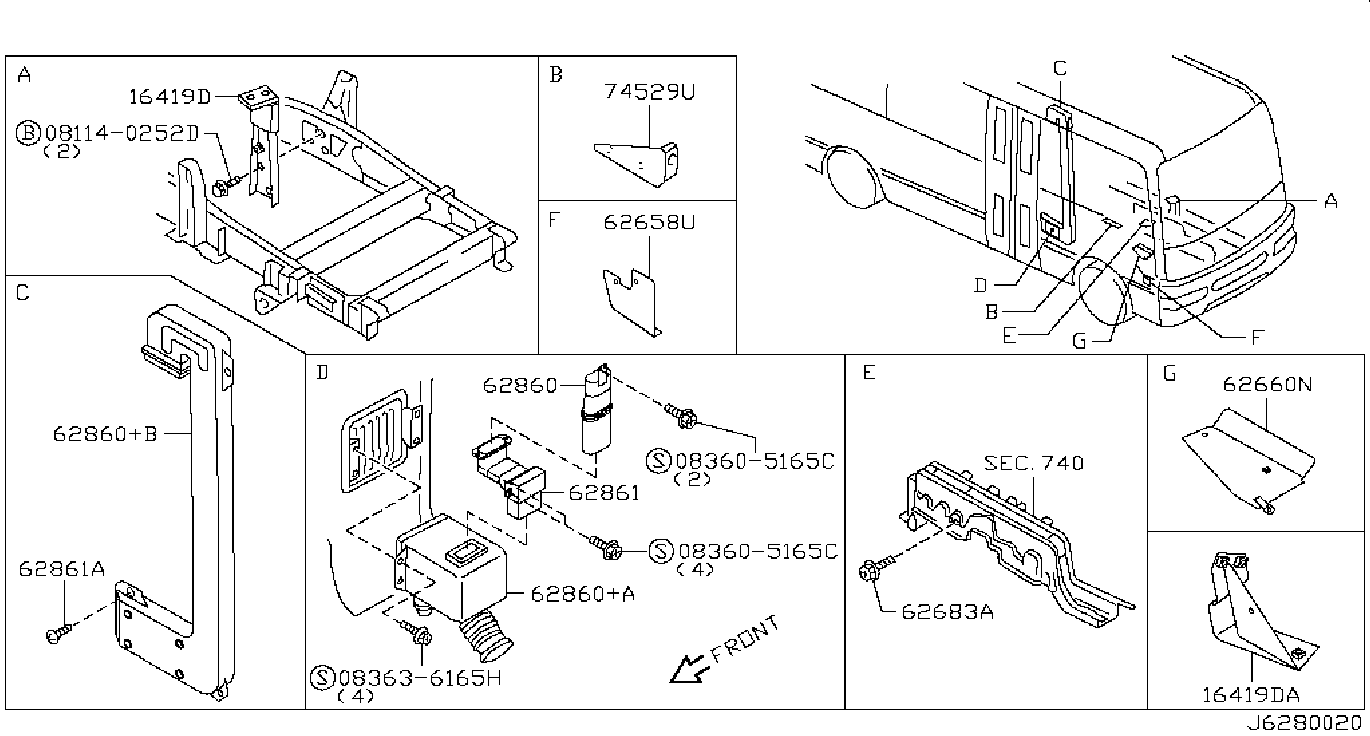 A
16419D
Ⓑ08114-0252D
(2)

B
74529U

F
62658U

C
A
D
B
E
G
F

C
62860+B
62861A

D
62860
Ⓢ08360-5165C
(2)
62861
Ⓢ08360-5165C
(4)
62860+A
Ⓢ08363-6165H
(4)
FRONT

E
SEC.740
62683A

G
62660N
16419DA

J6280020