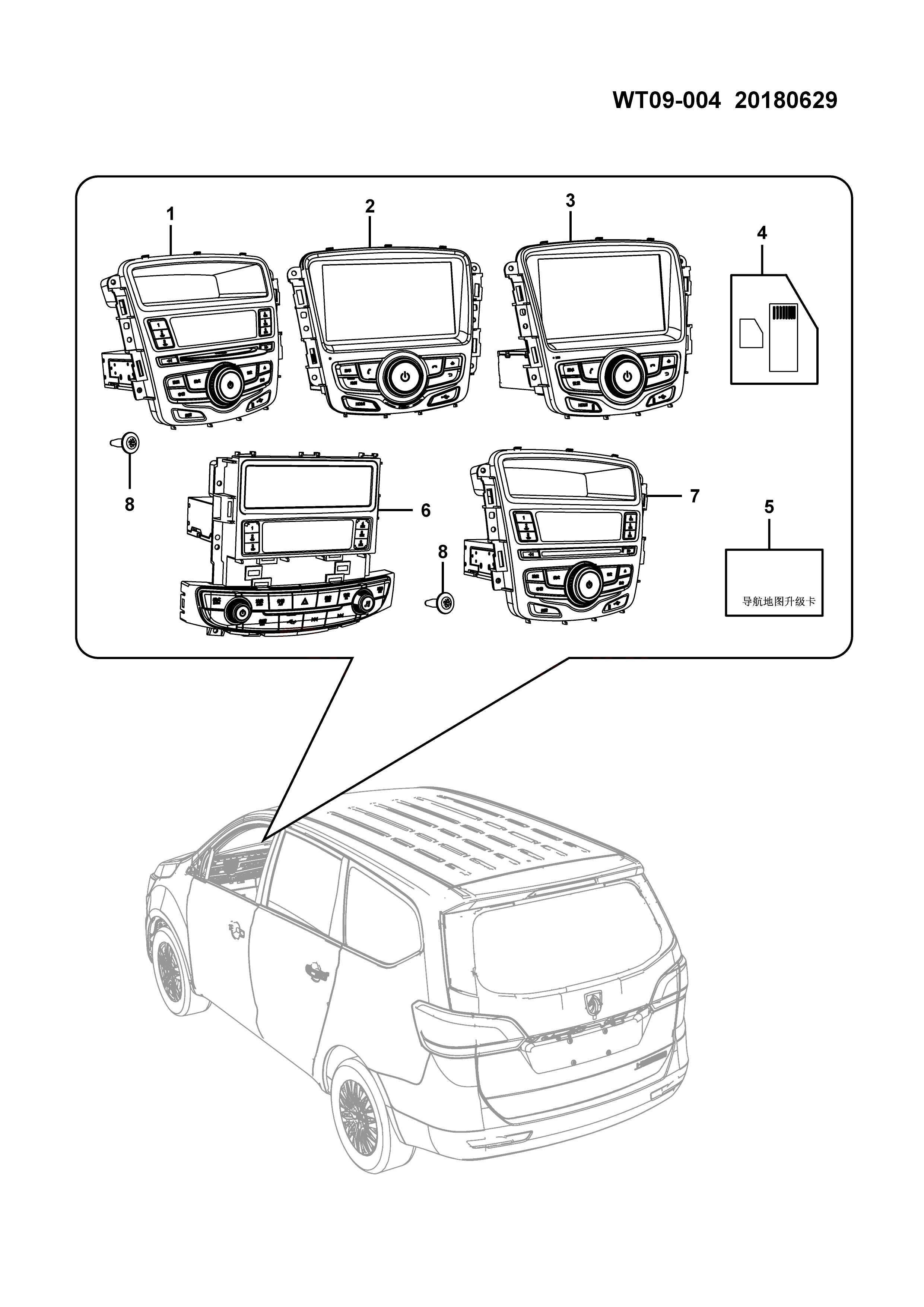 WT09-004 20180629

1
2
3
4
8
6
7
5
8
导航地图升级卡