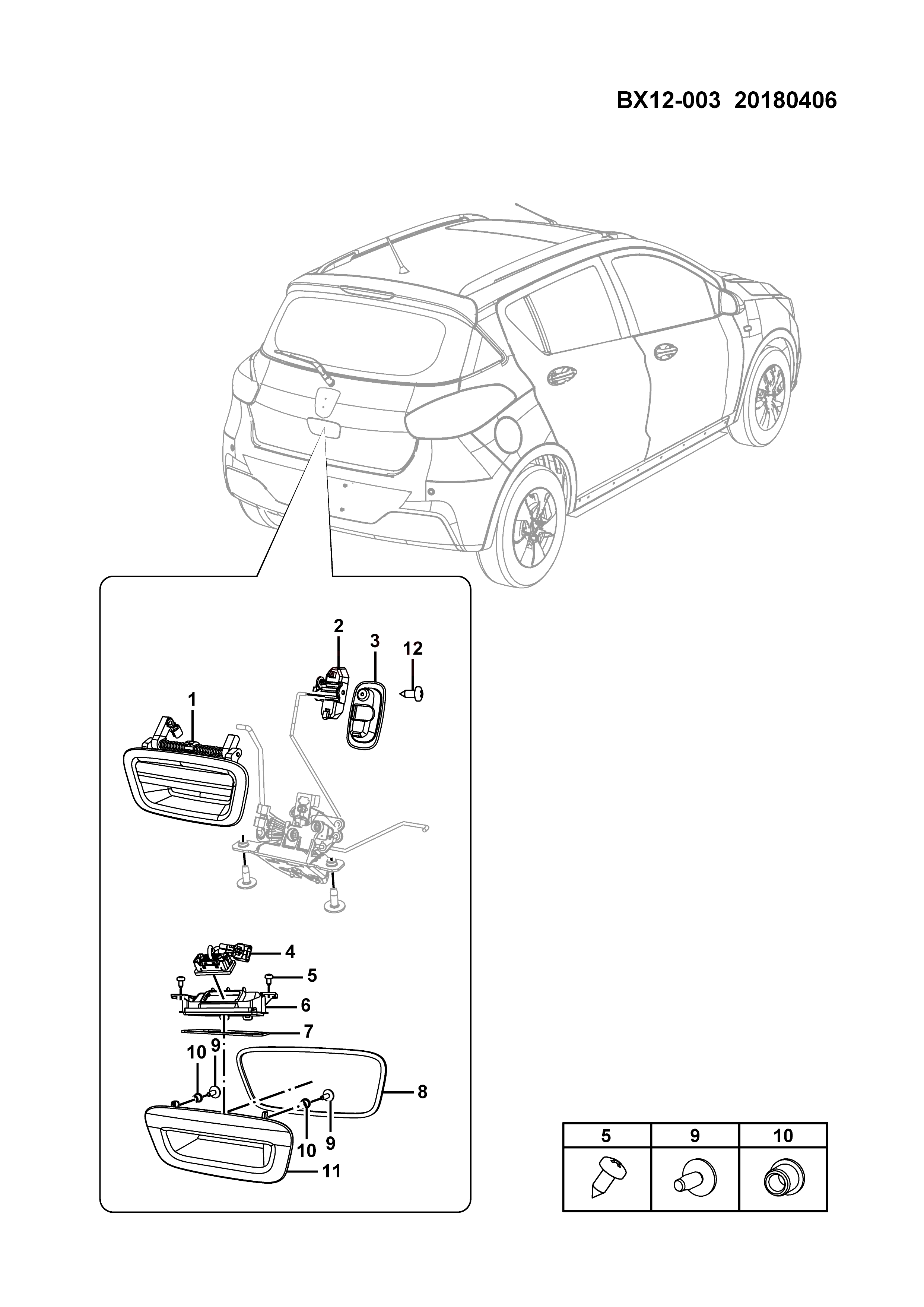 BX12-003 20180406

2
3
12
1
4
5
6
7
10
9
8
10
9
11

| 5 | 9 | 10 |
|---|---|---|
| | | |