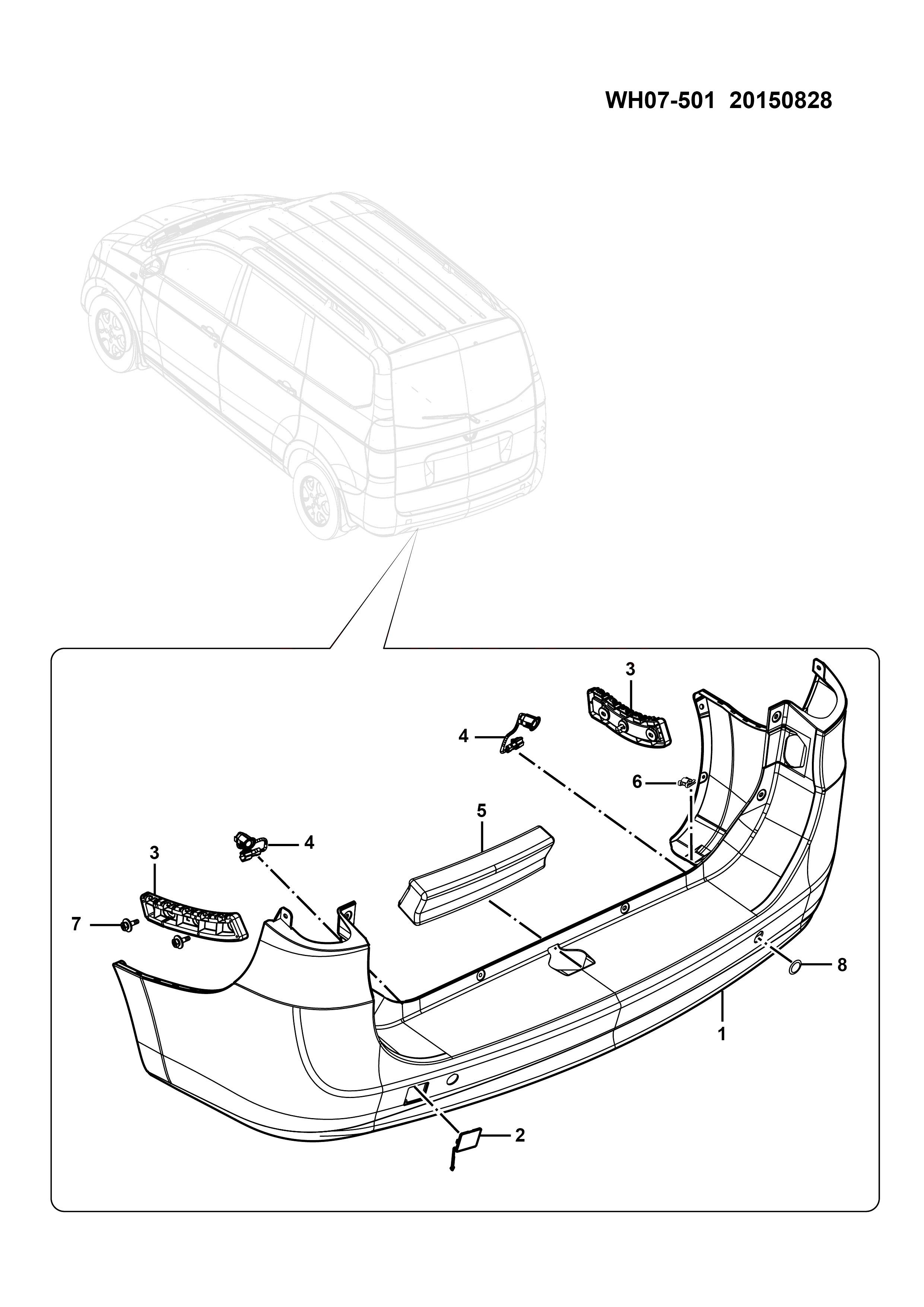 WH07-501 20150828

3
4
6
5
4
3
7
8
1
2