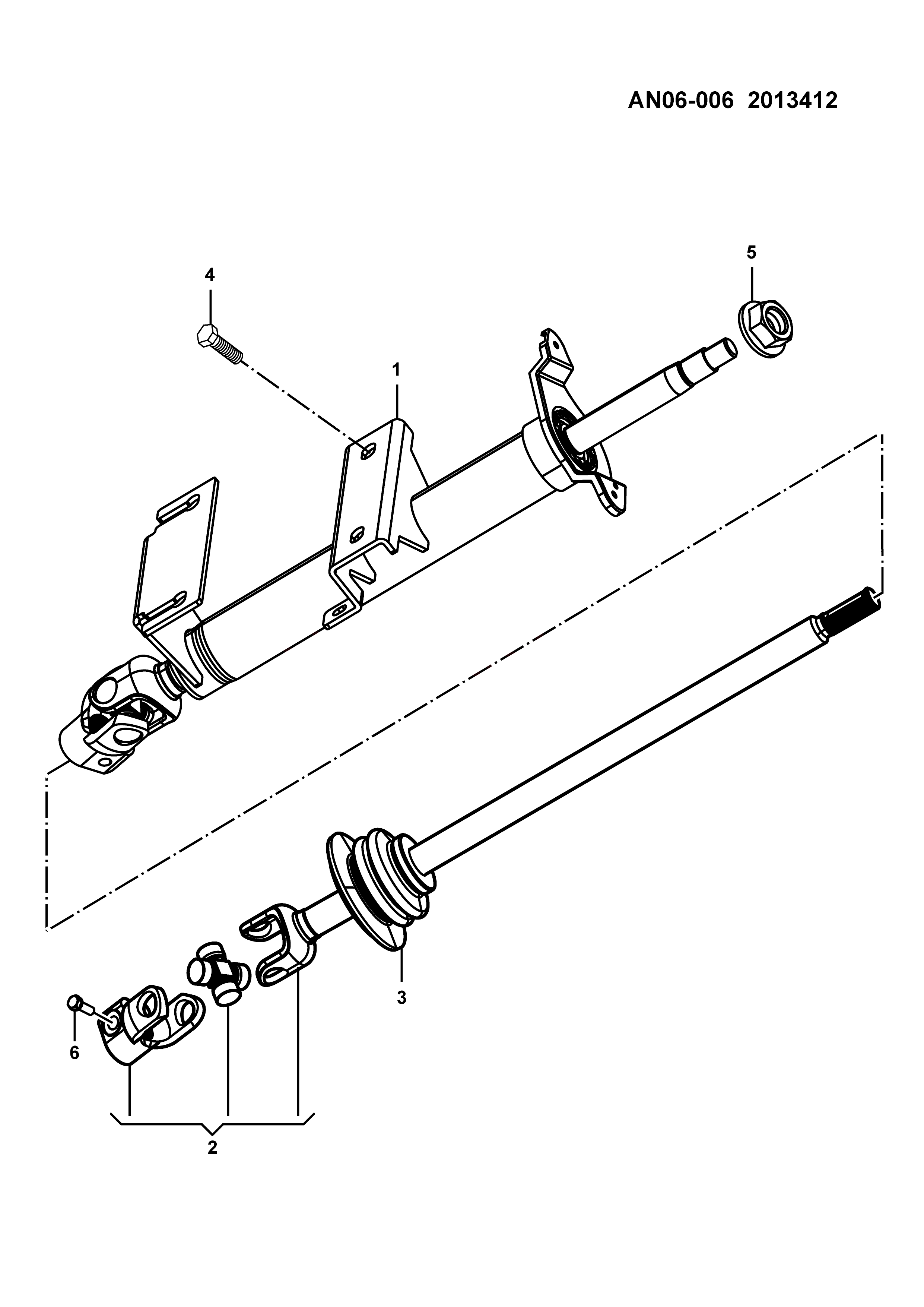 AN06-006 2013412

5

4

1

3

6

2