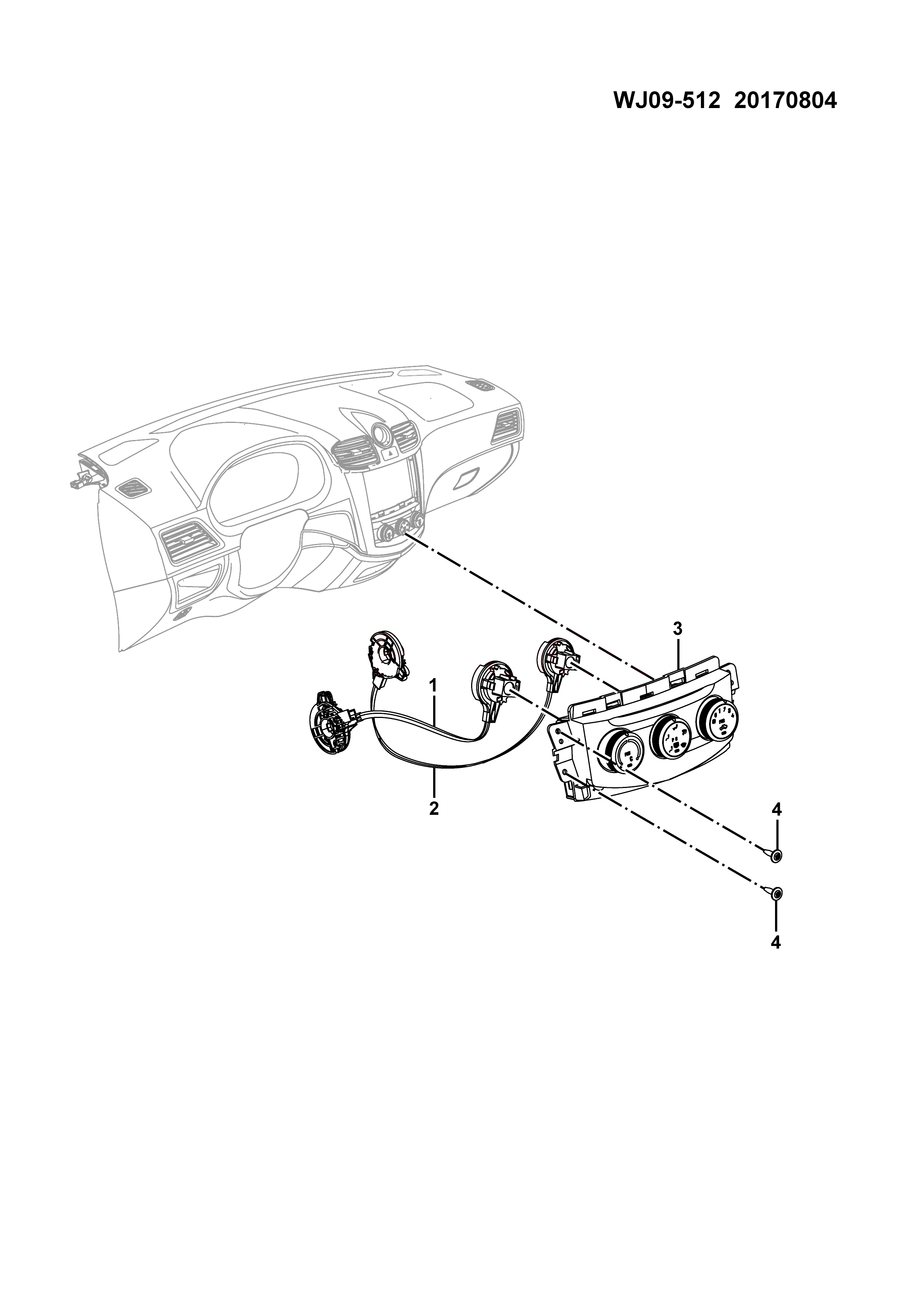 WJ09-512 20170804

3

1

2

4

4