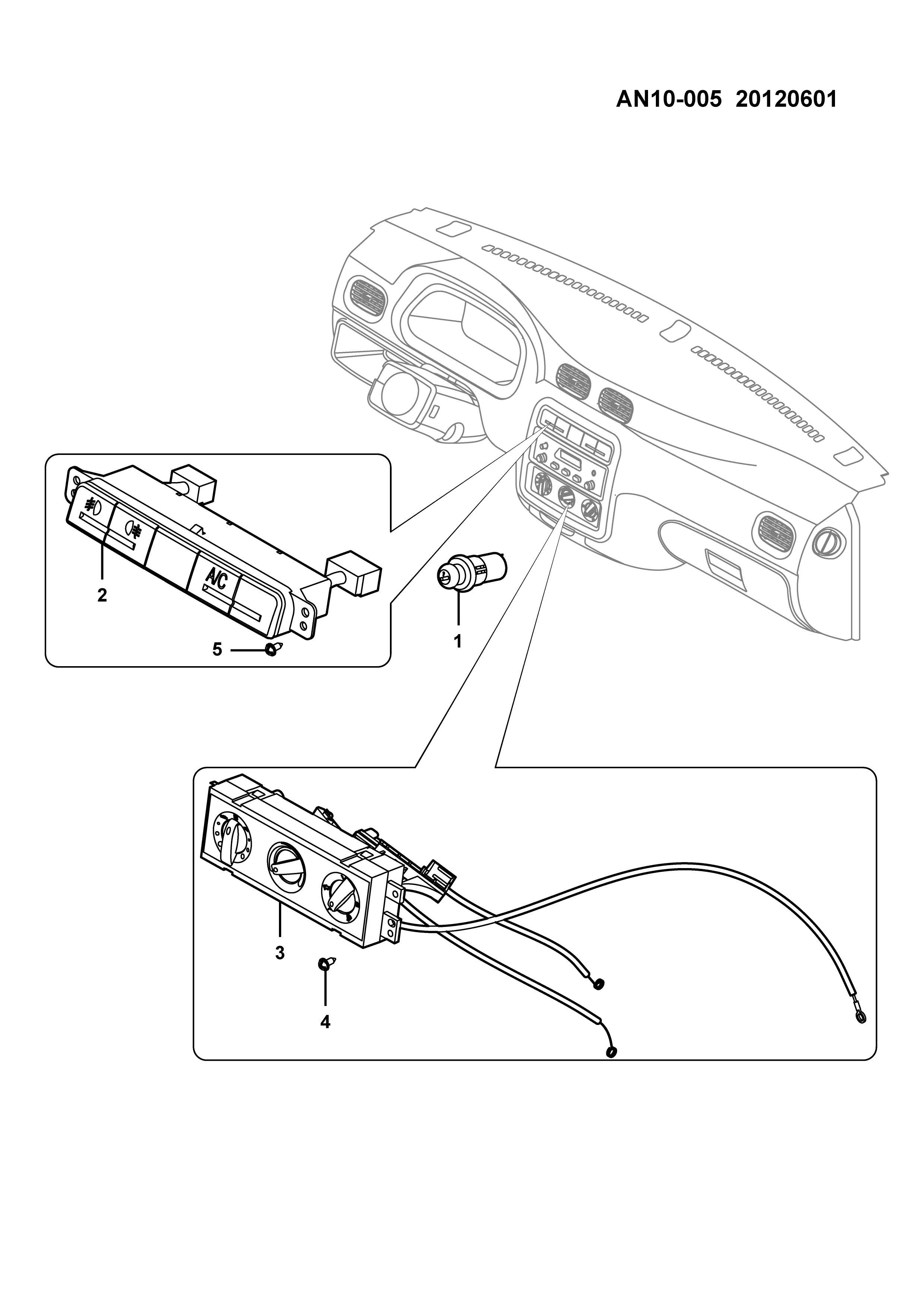 AN10-005 20120601

A/C

2

5

1

3

4