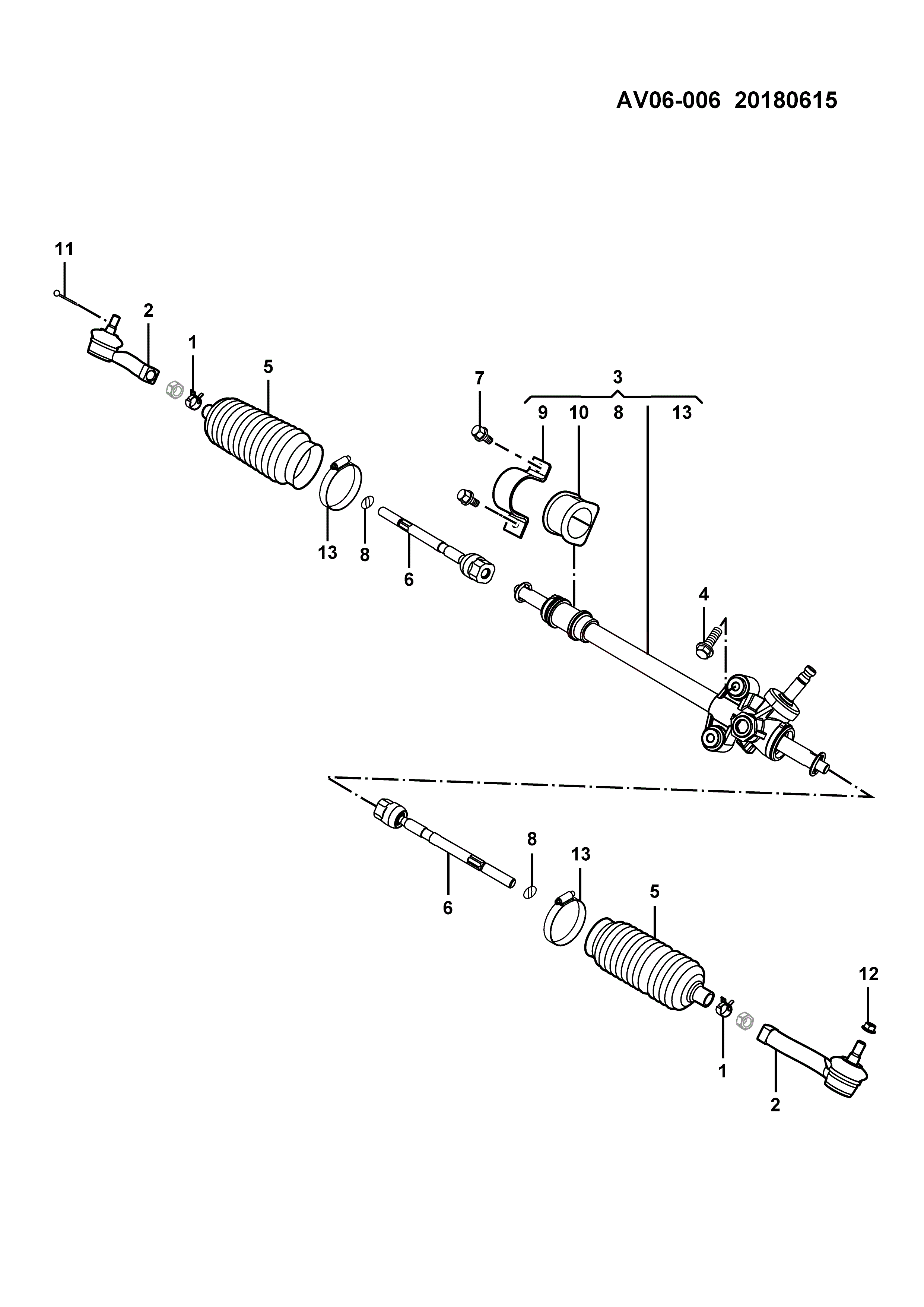 AV06-006 20180615

11

2

1

5

7

3

9 10 8 13

13

8

6

4

8

13

6

5

12

1

2