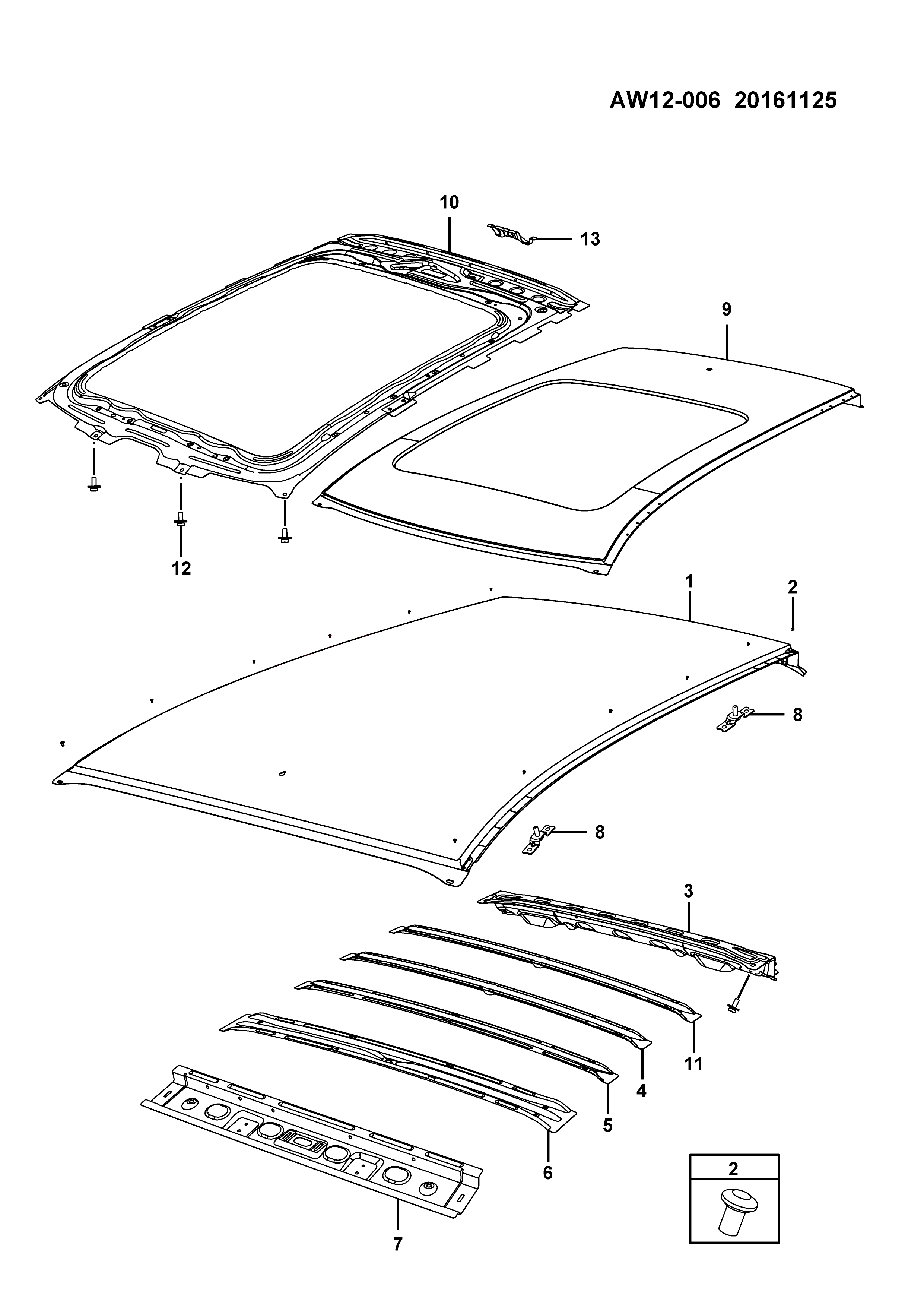 AW12-006 20161125

10

13

9

12

1

2

8

8

3

11

4

5

6

7

2