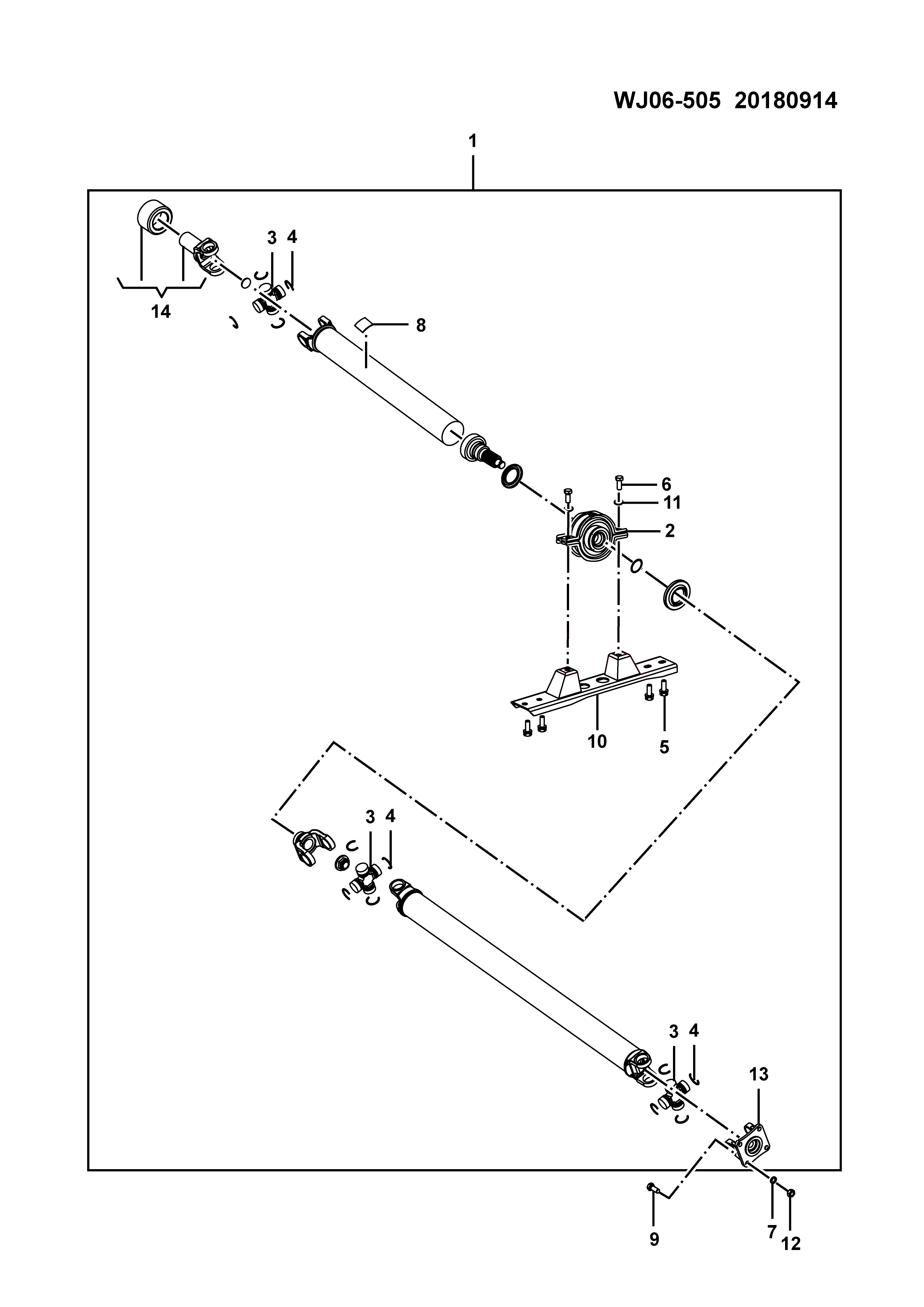 WJ06-505 20180914

1

3 4

14

8

6

11

2

10

5

3 4

3 4

13

9

7

12