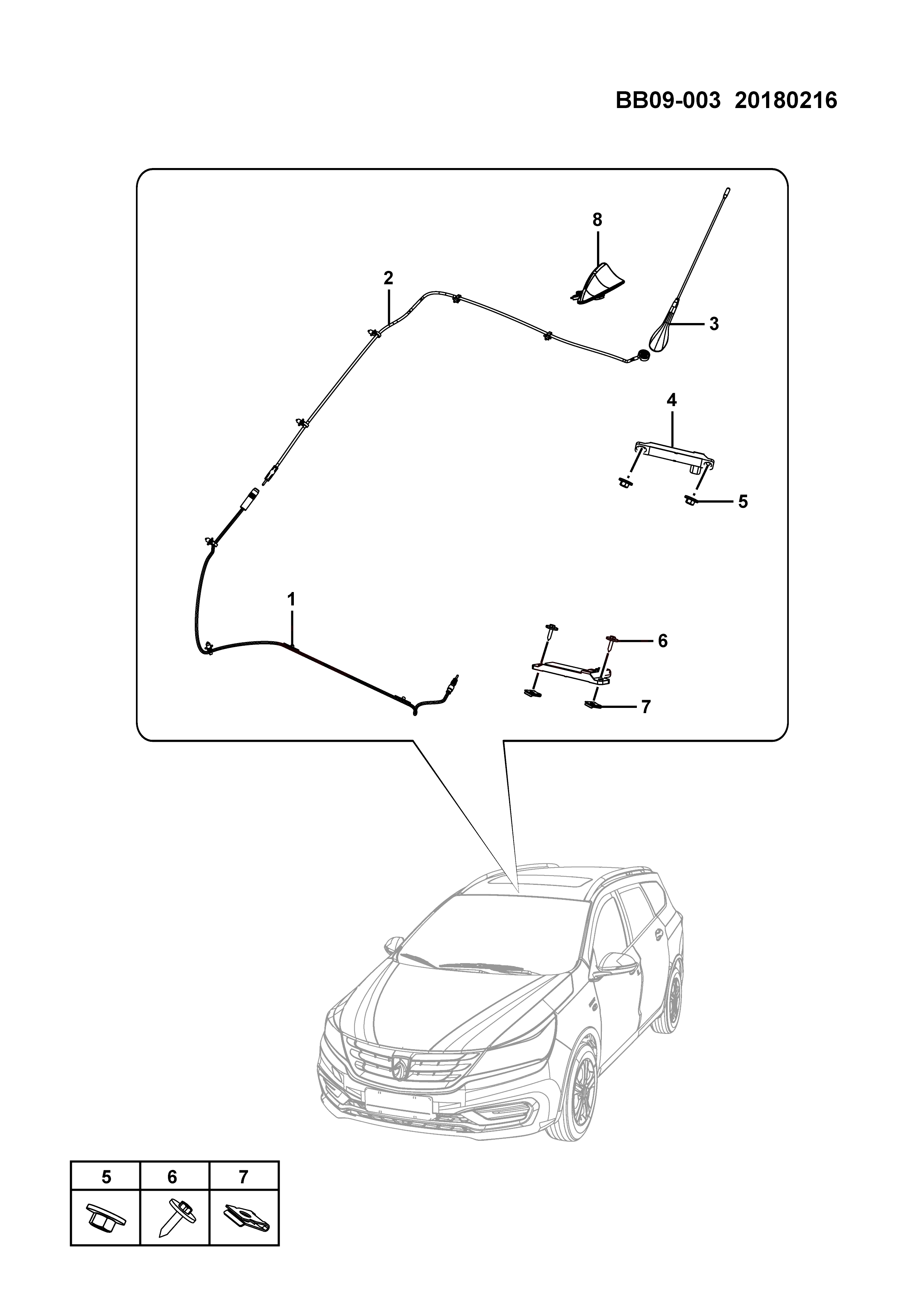 BB09-003 20180216

8
2
3
4
5
1
6
7

| 5 | 6 | 7 |
|---|---|---|
| | | |