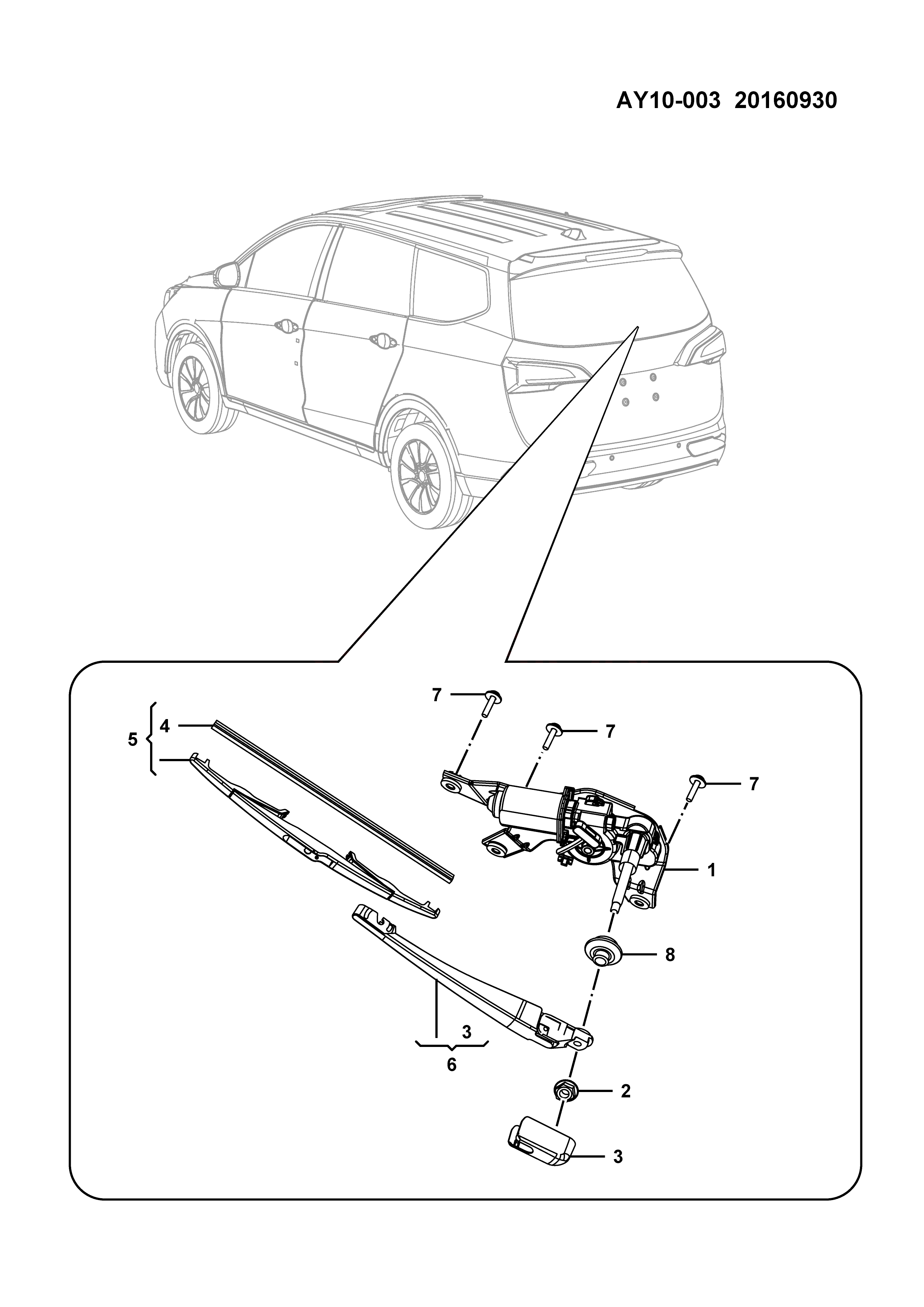 AY10-003 20160930

7
7
7
5
4
1
8
3
6
2
3