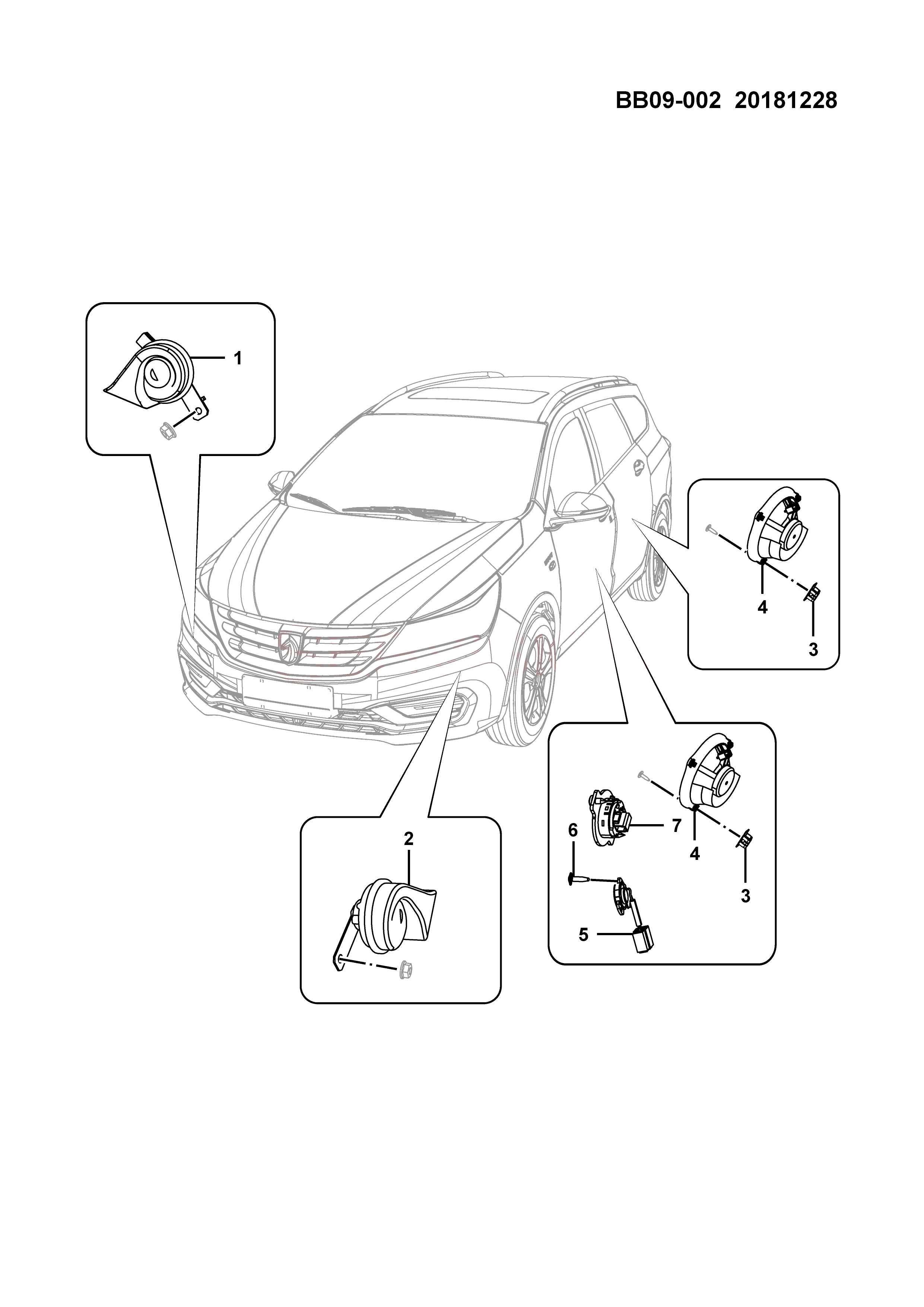 BB09-002 20181228

1

4

3

2

6

7

4

3

5