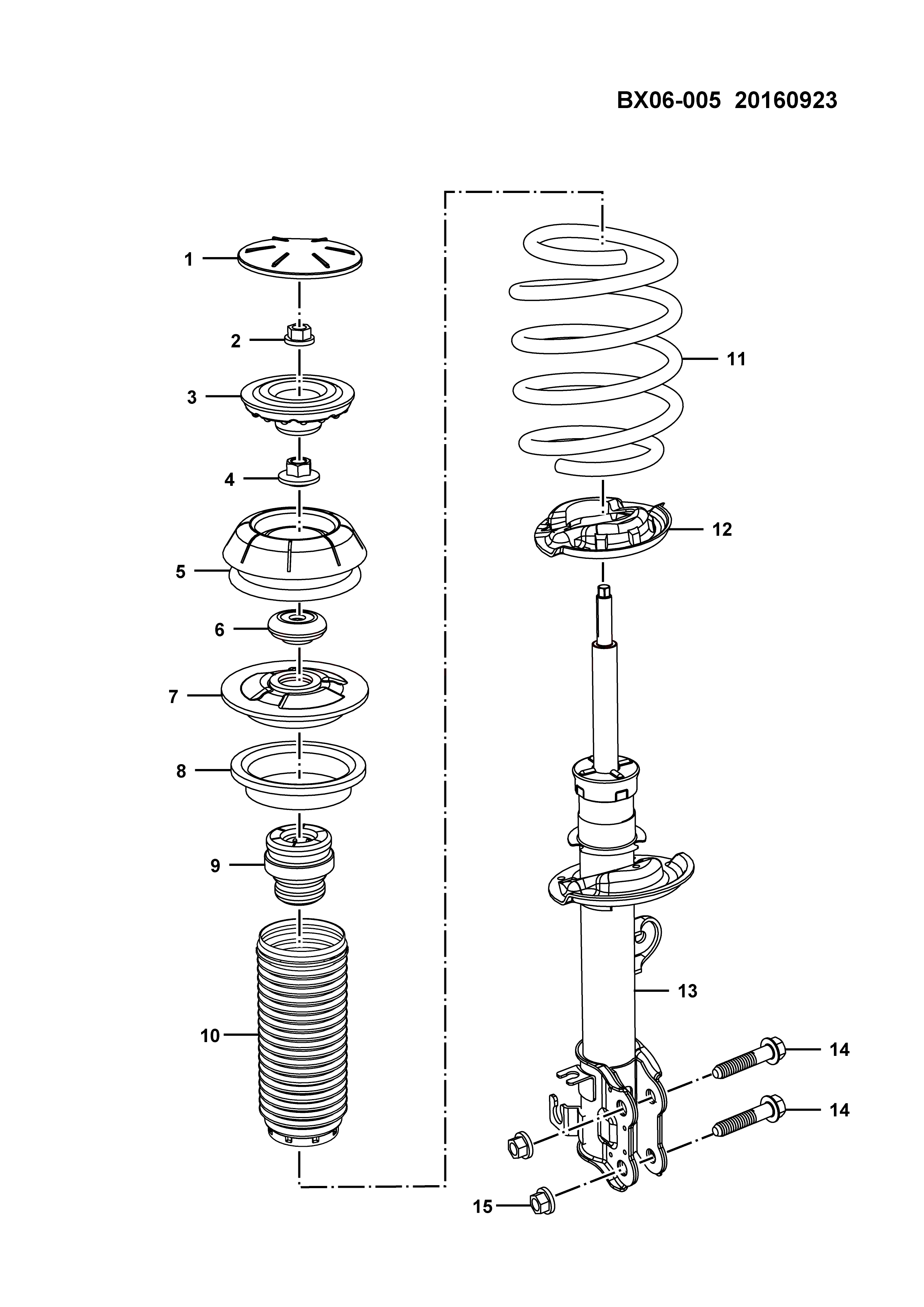 BX06-005 20160923

1
2
3
4
5
6
7
8
9
10
11
12
13
14
14
15