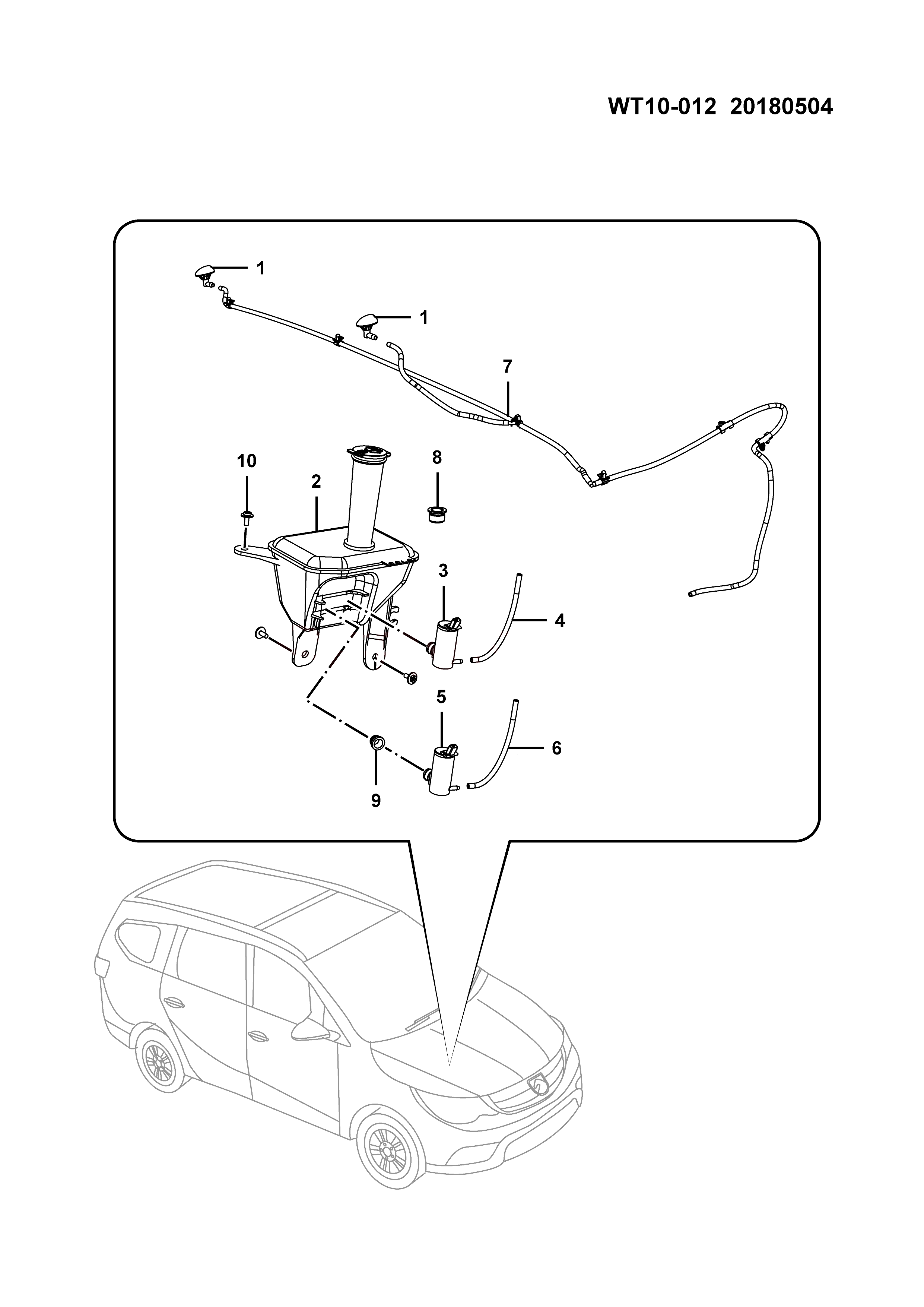 WT10-012 20180504

1
1
7
10
2
8
3
4
5
6
9