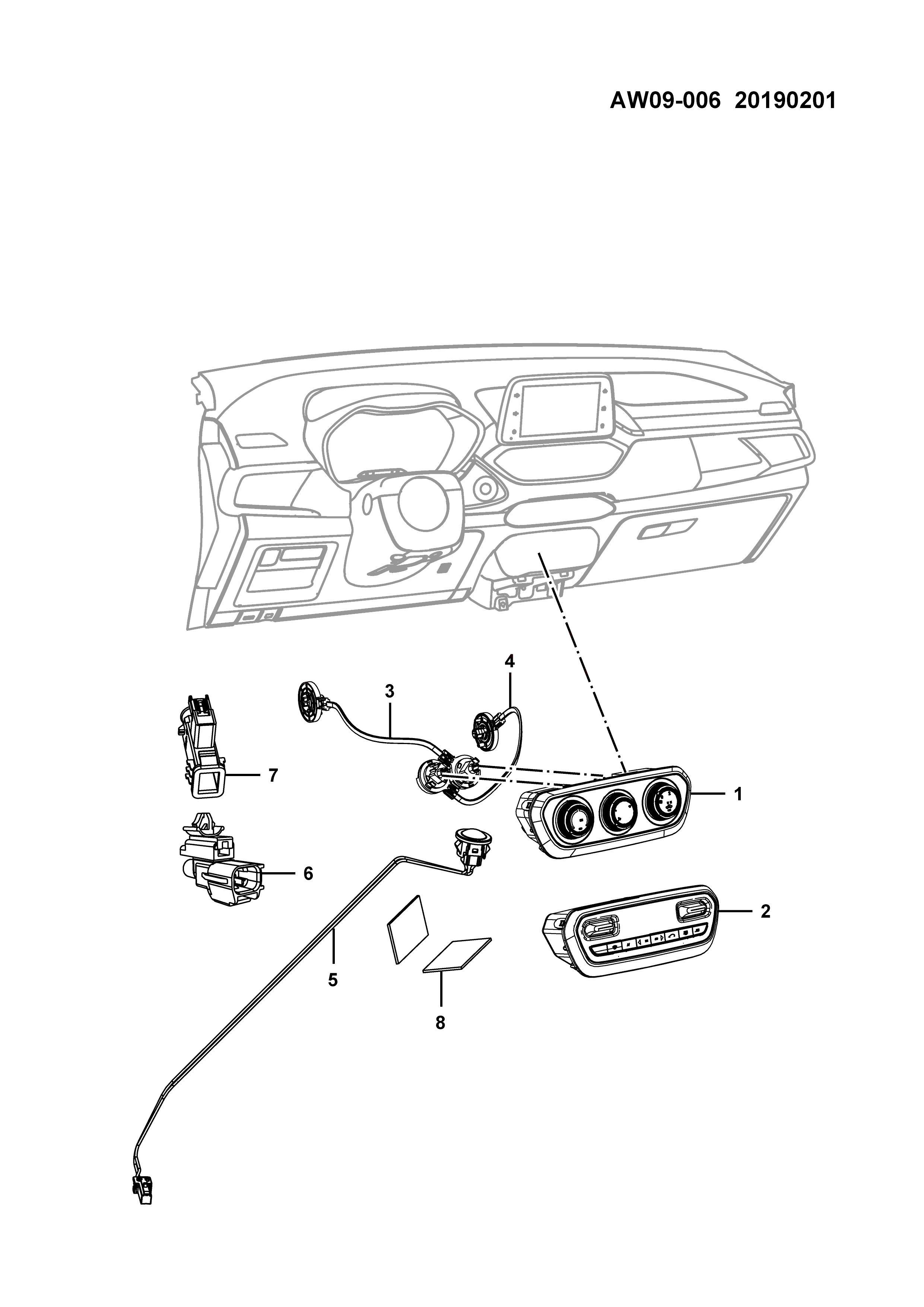 AW09-006 20190201

4
3
7
1
6
2
5
8