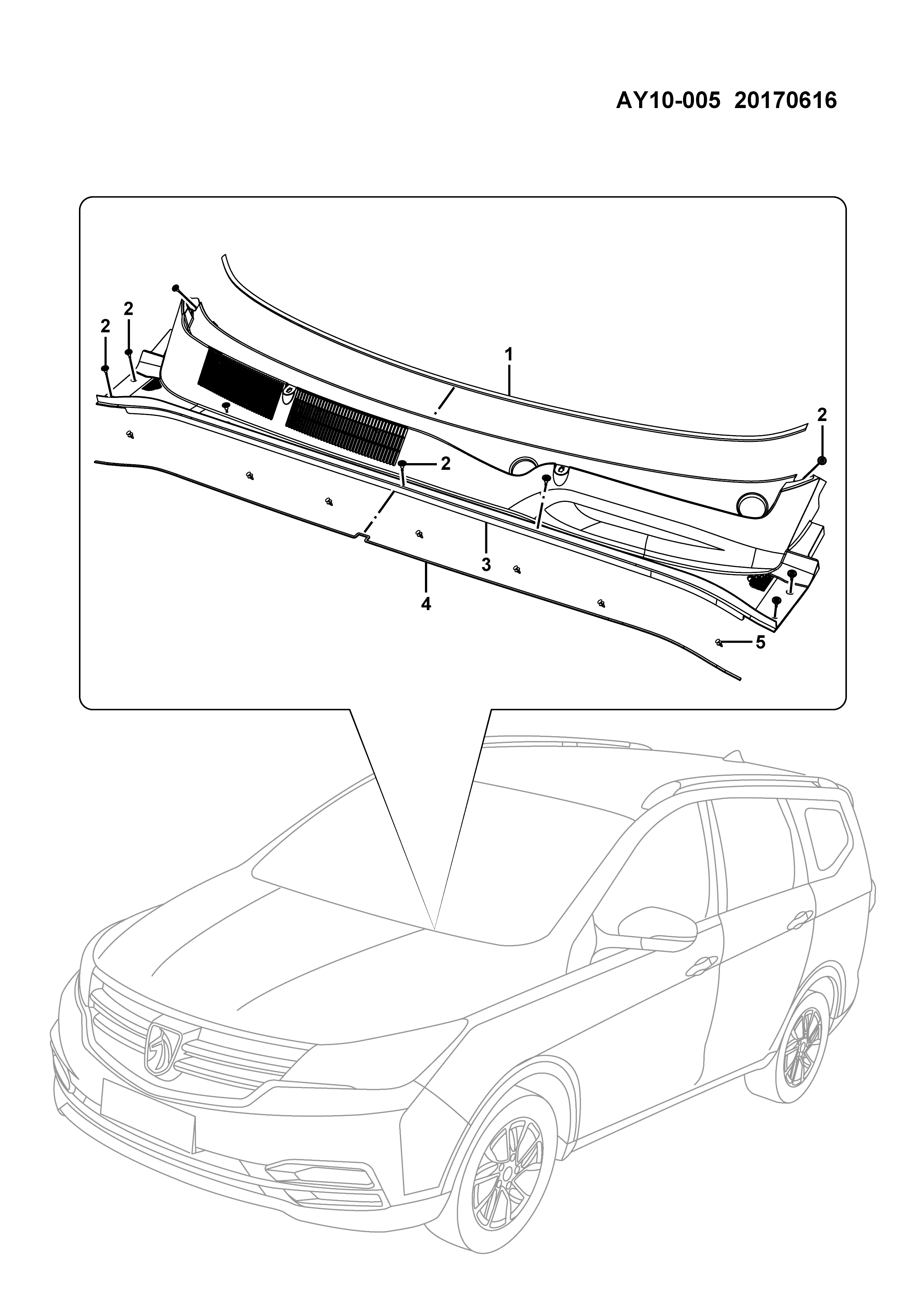 AY10-005 20170616

2
2
1
2
2
3
4
5