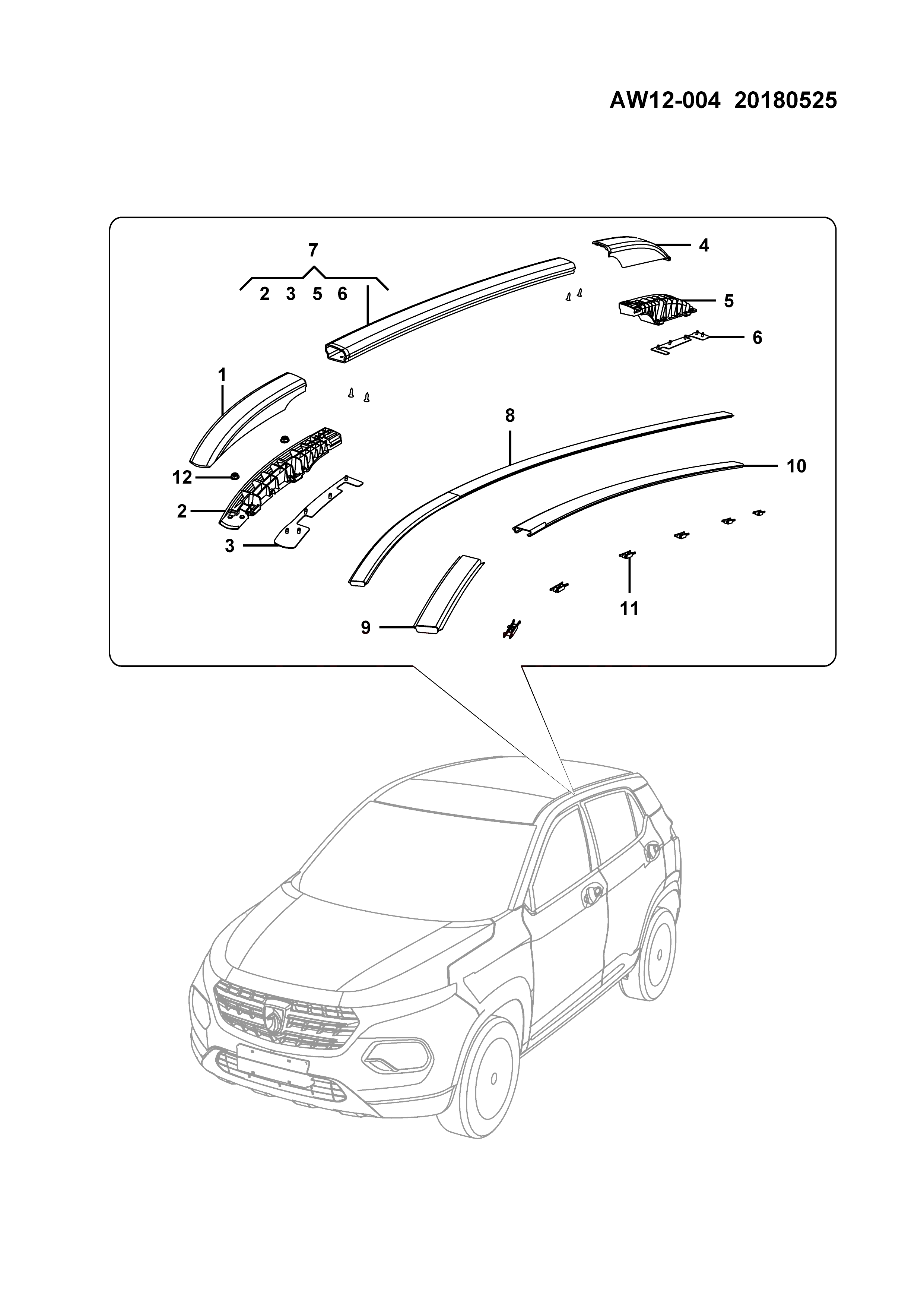 AW12-004 20180525

7
2 3 5 6
4
5
6
1
8
10
12
2
3
11
9