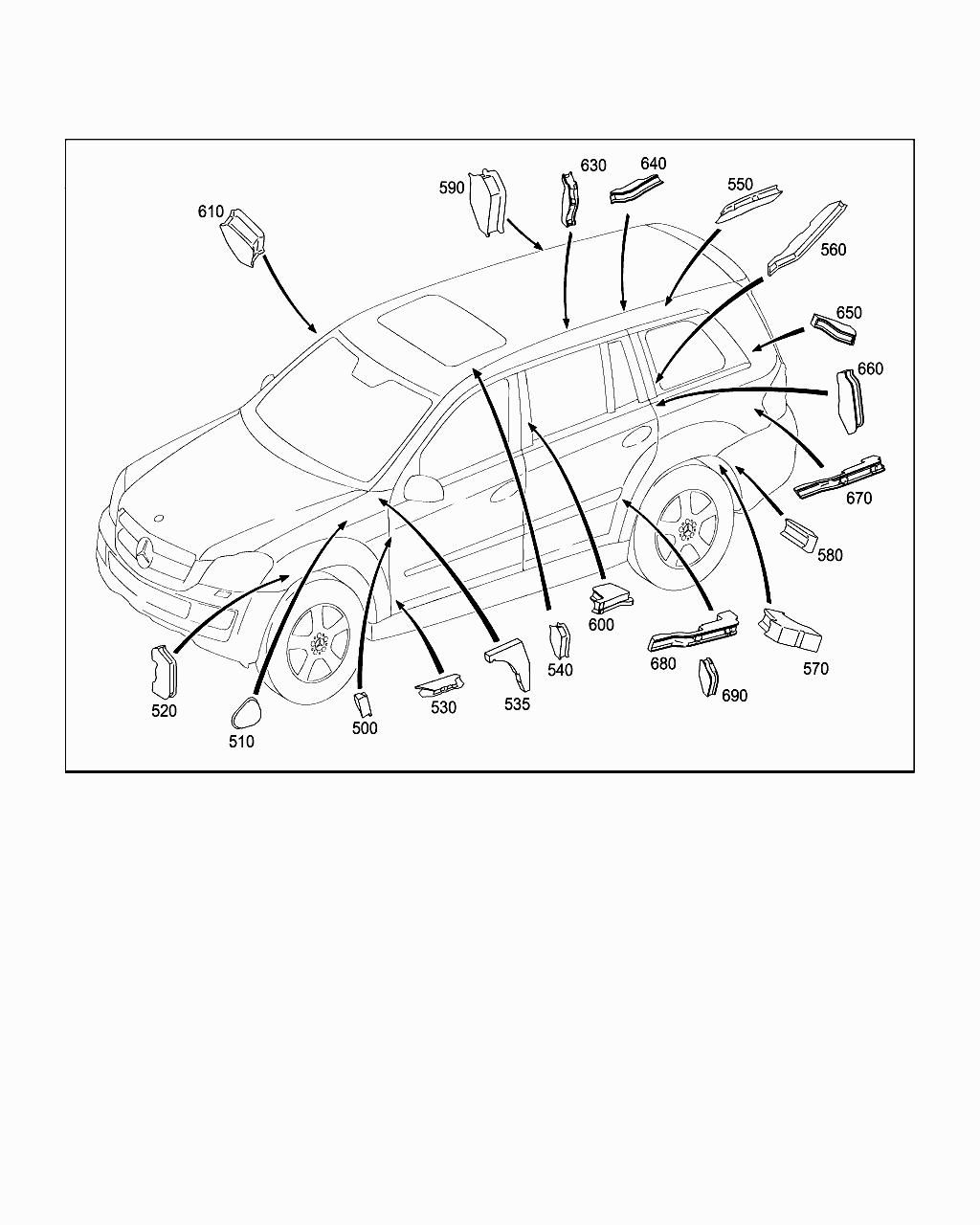 610
590
630
640
550
560
650
660
670
580
570
690
680
600
540
535
530
500
510
520