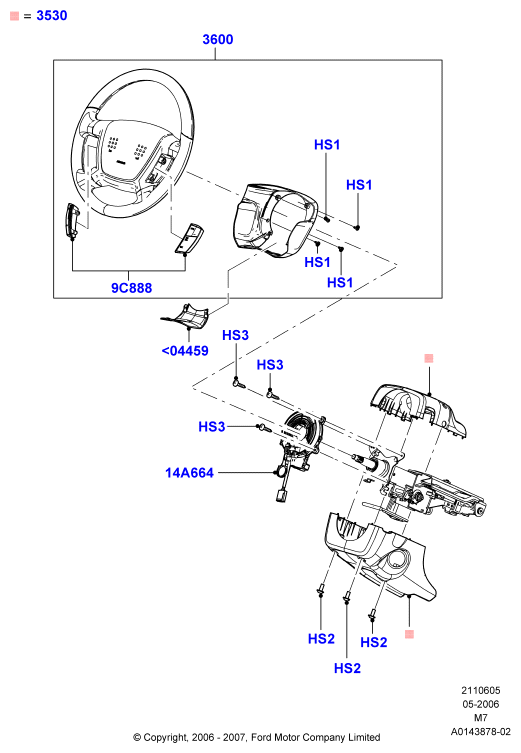 = 3530

3600

HS1
HS1
HS1
HS1

9C888

<04459

HS3
HS3
HS3

14A664

HS2
HS2
HS2

2110605
05-2006
M7
A0143878-02

© Copyright, 2006 - 2007, Ford Motor Company Limited