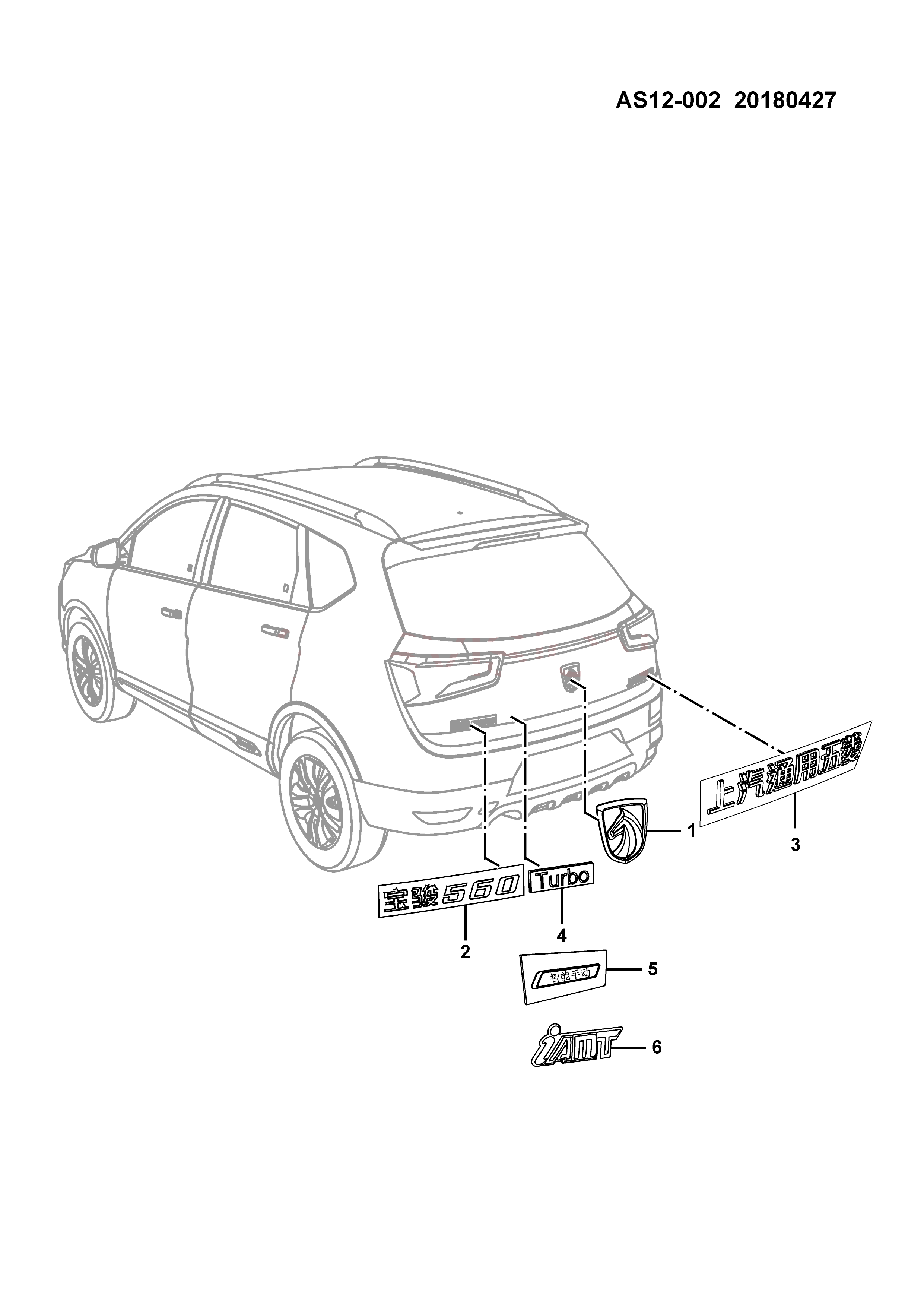 AS12-002 20180427

上汽通用五菱

3

1

宝骏560

Turbo

2

4

智能手动

5

iAMT

6