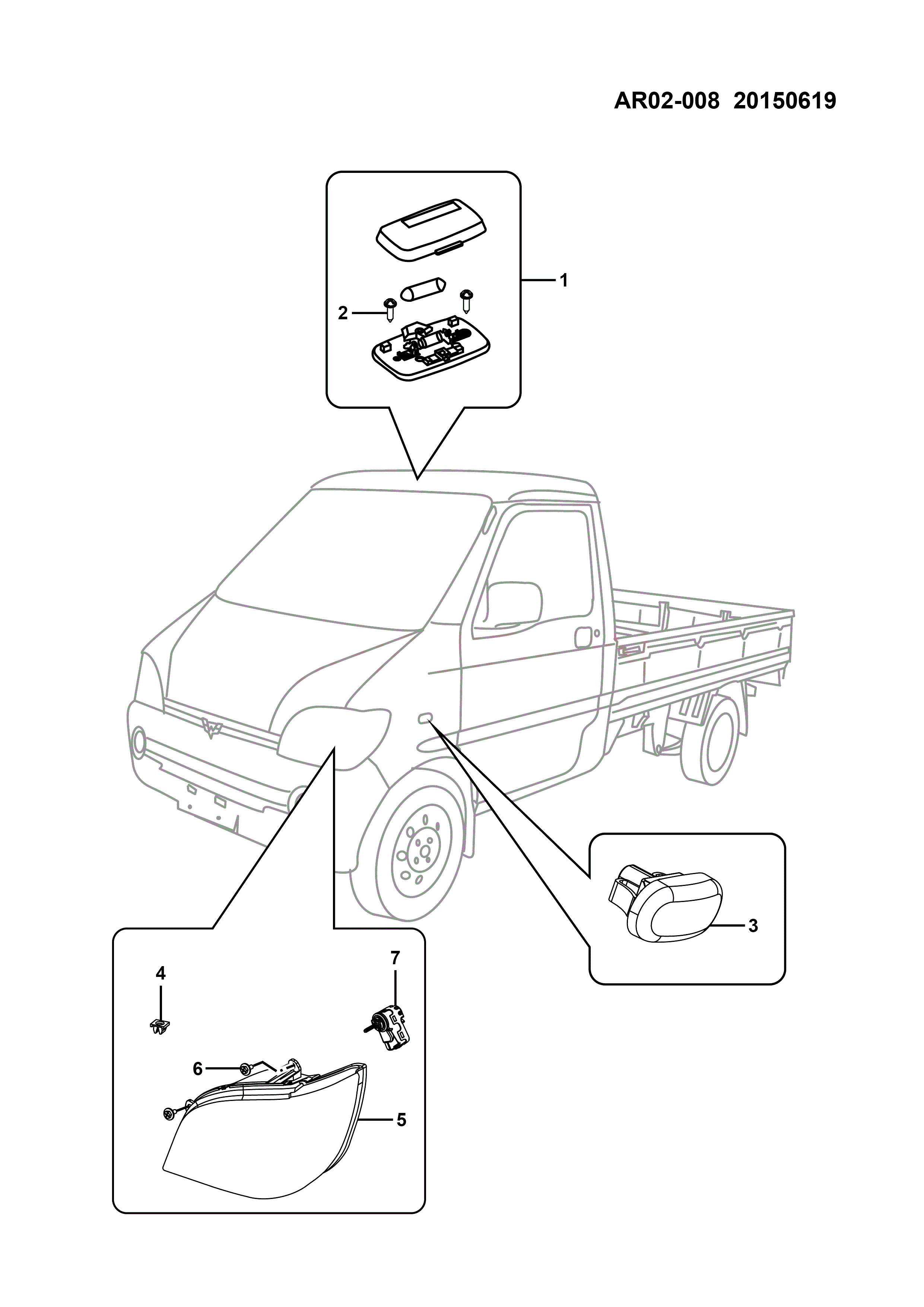 AR02-008 20150619

1

2

3

4

7

6

5