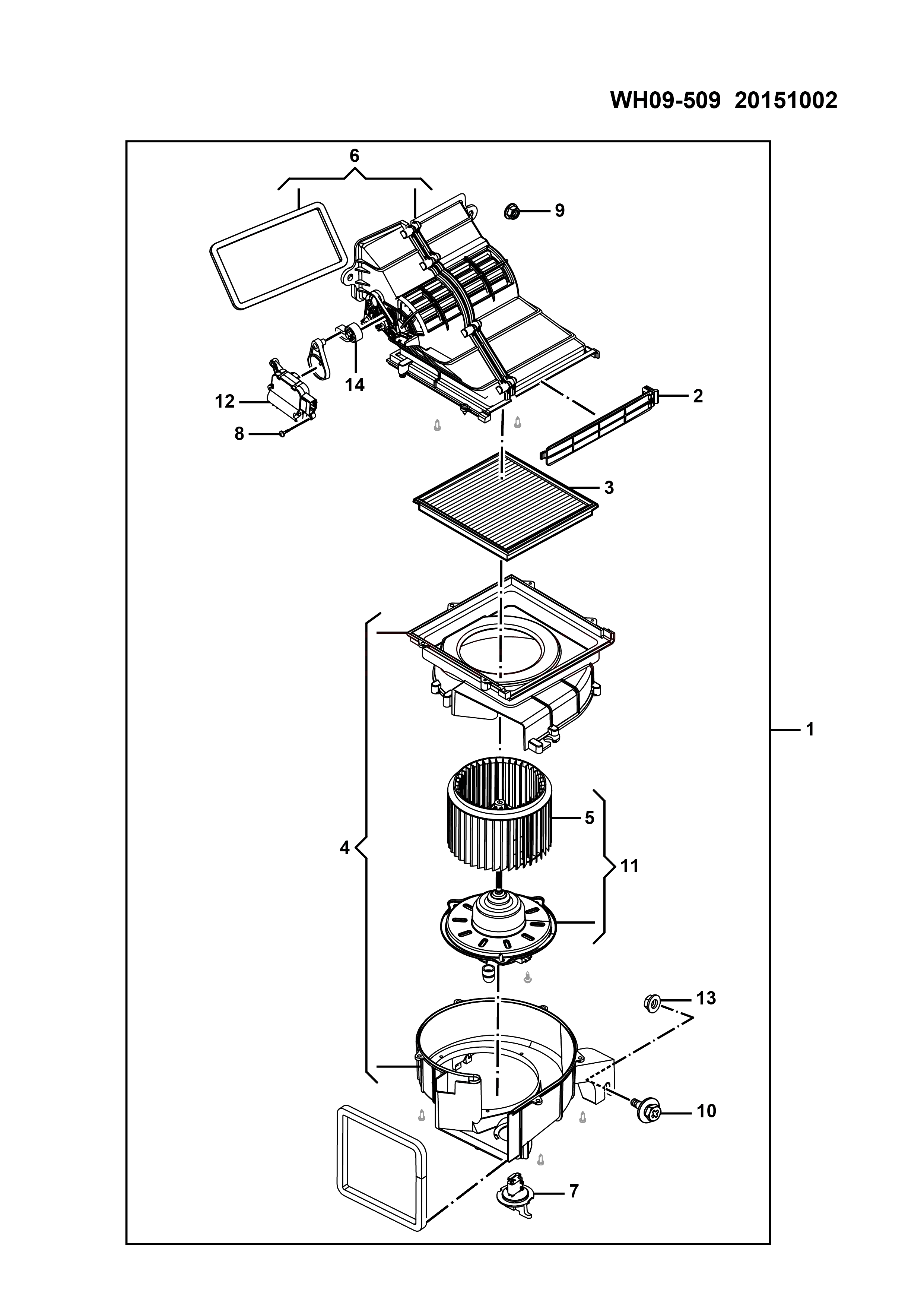 WH09-509 20151002

6
9
14
12
8
2
3
1
5
4
11
13
10
7