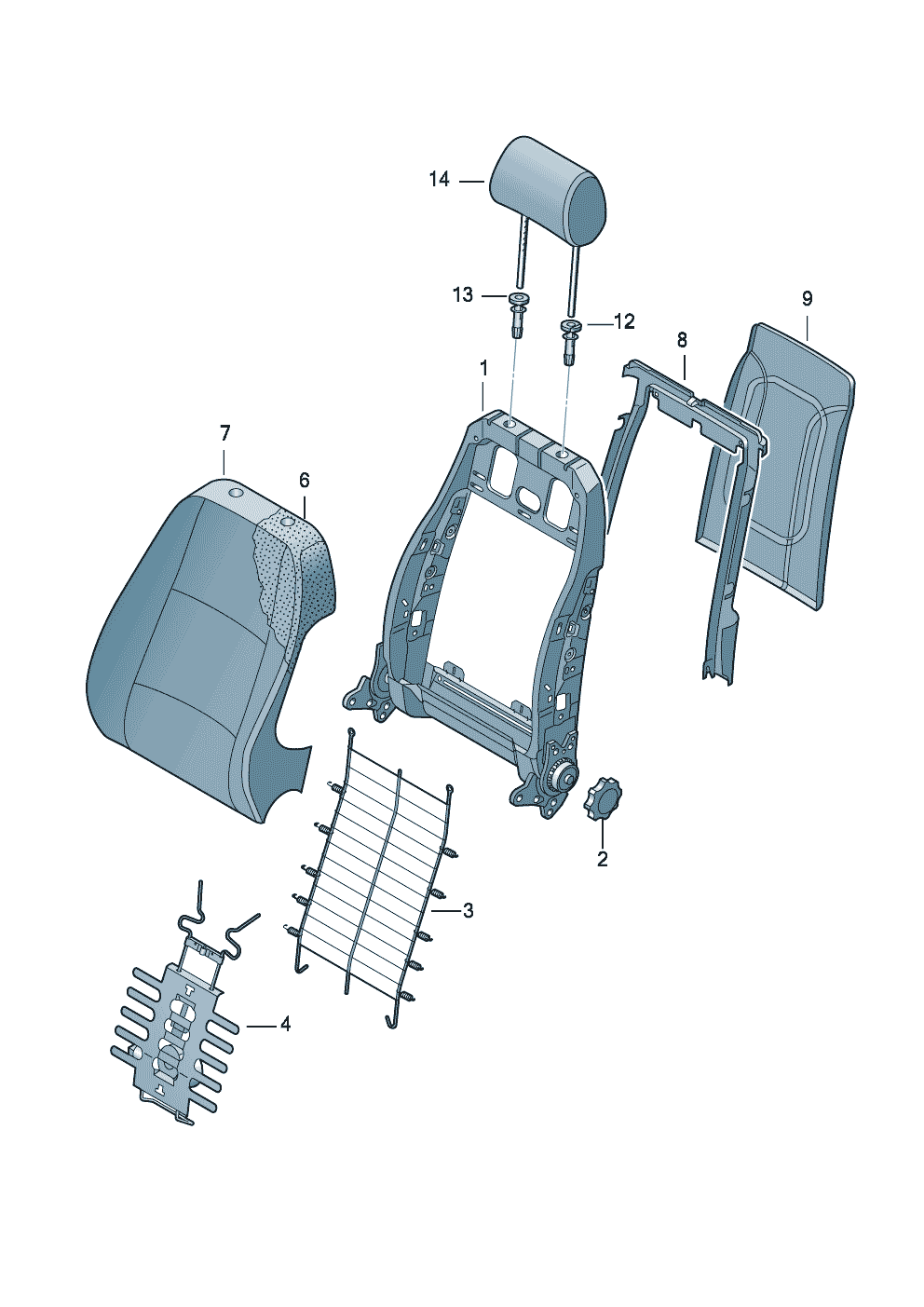 14

13

12

9

8

1

7

6

2

3

4