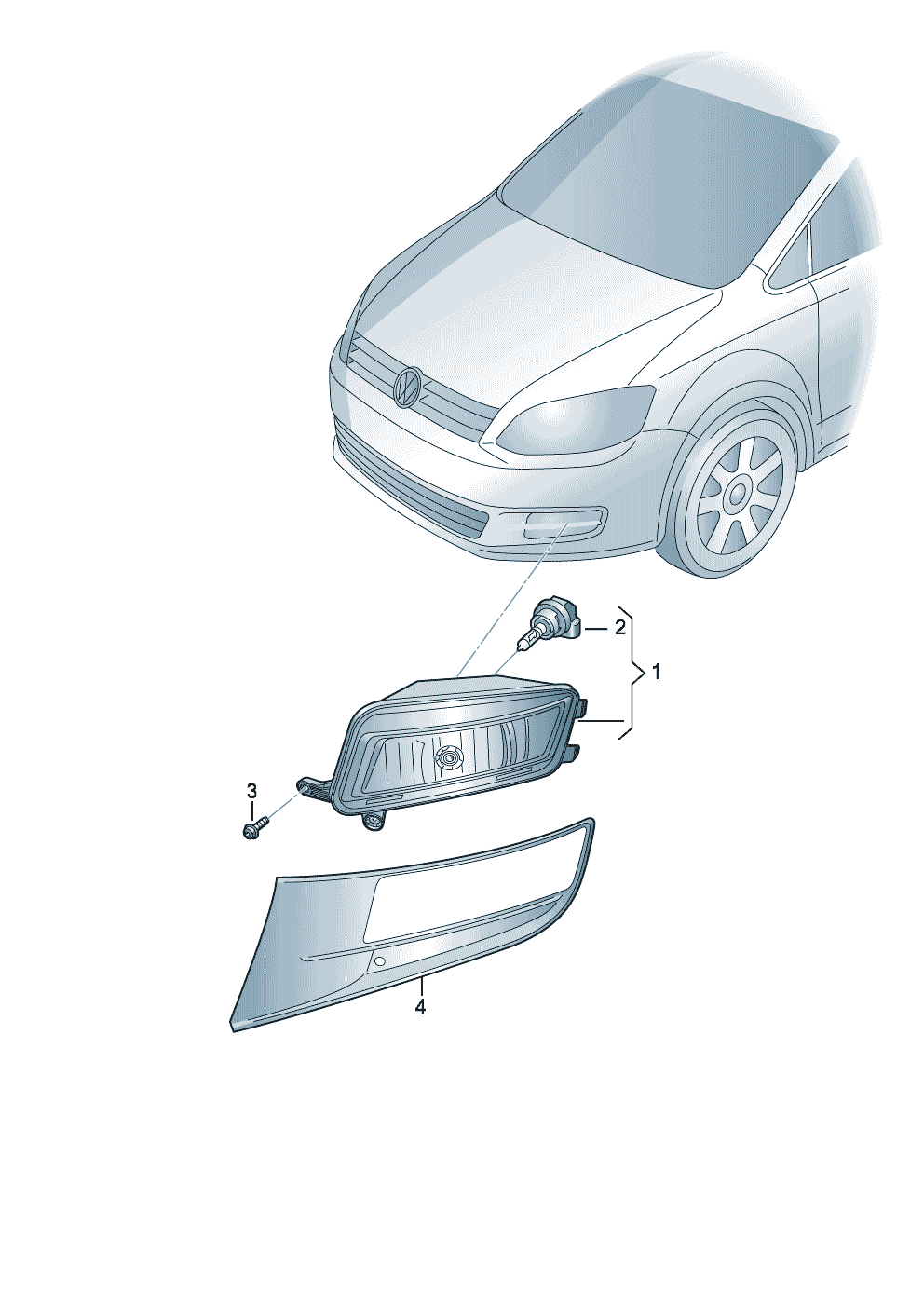 2
1
3
4