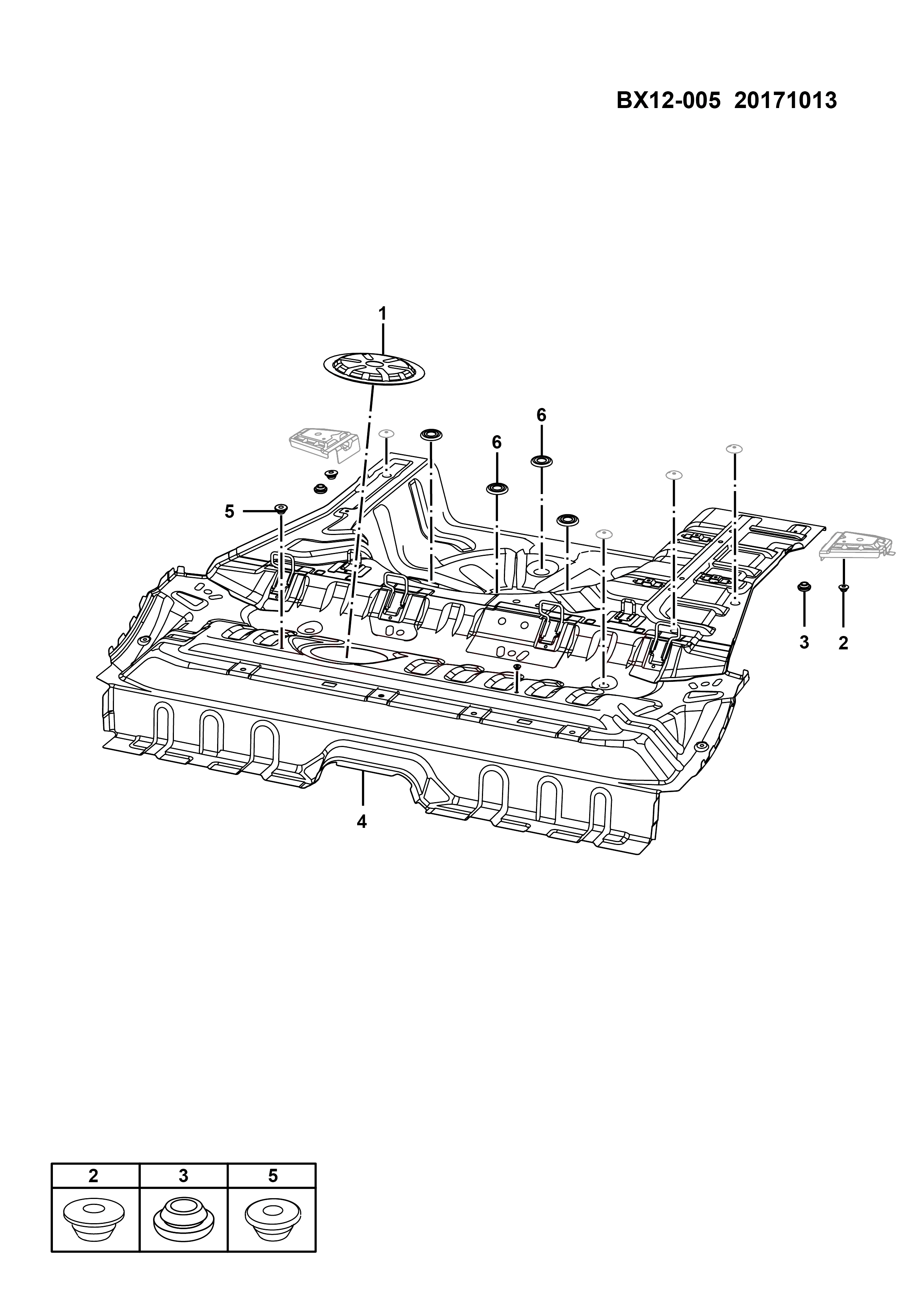 BX12-005 20171013

1

6

6

5

3

2

4

| 2 | 3 | 5 |
|---|---|---|
| | | |