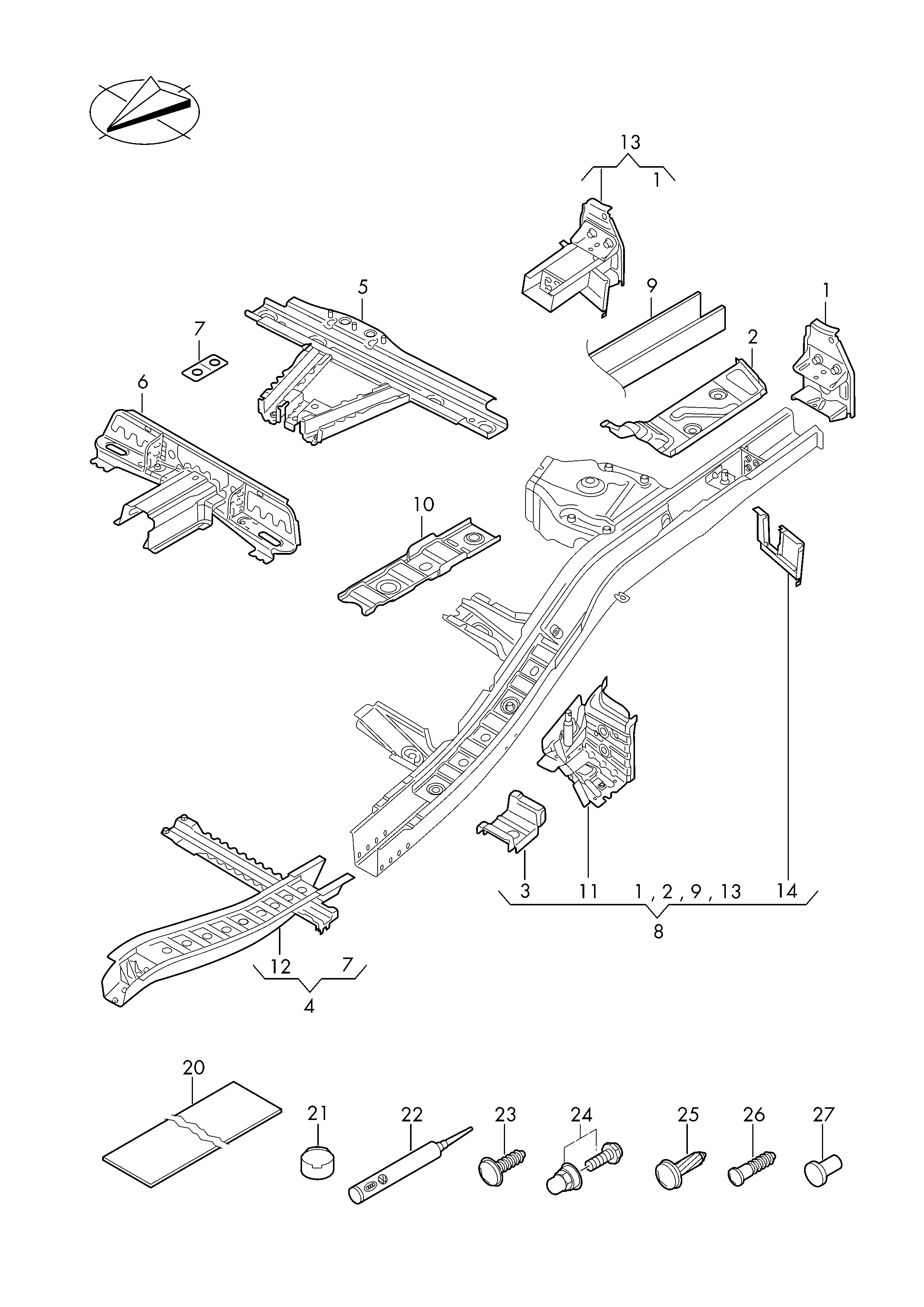 13
1
5
9
1
7
2
6
10
3
11
1 , 2 , 9 , 13
14
8
12
7
4
20
21
22
23
24
25
26
27