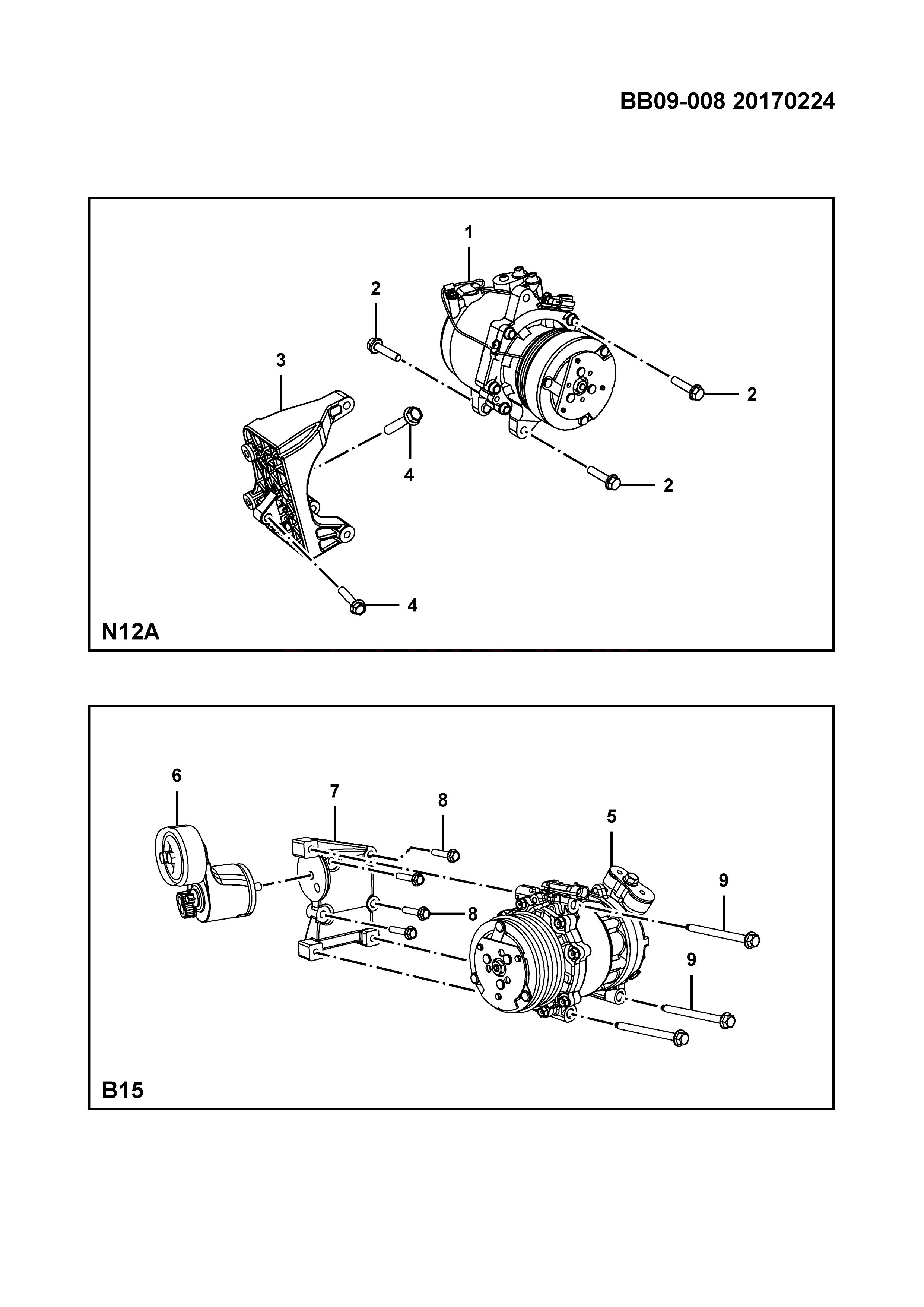 BB09-008 20170224

1
2
3
2
4
2
4
N12A

6
7
8
5
9
8
9
B15