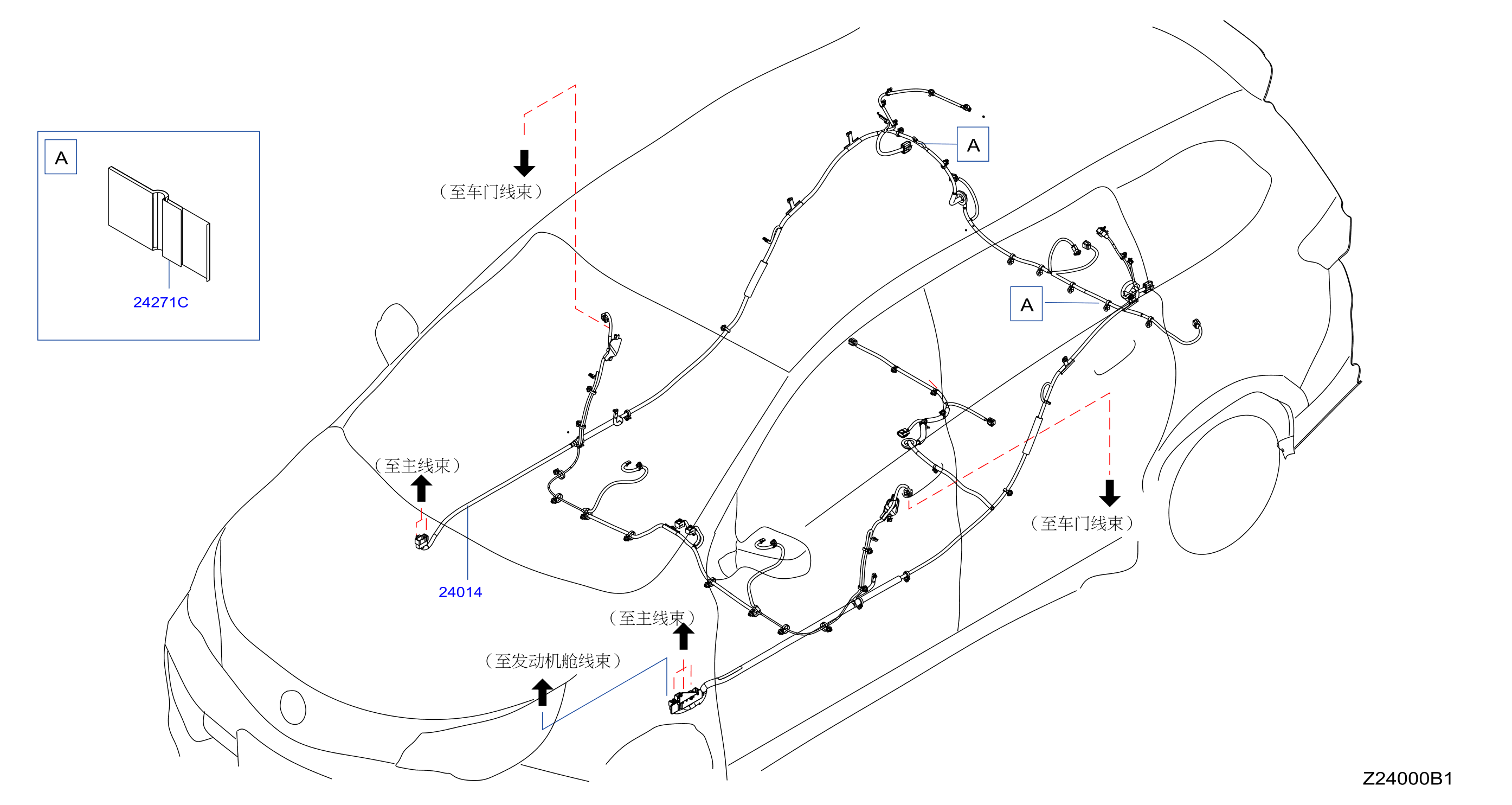 A

24271C

（至车门线束）

A

A

（至主线束）

24014

（至车门线束）

（至主线束）

（至发动机舱线束）

Z24000B1