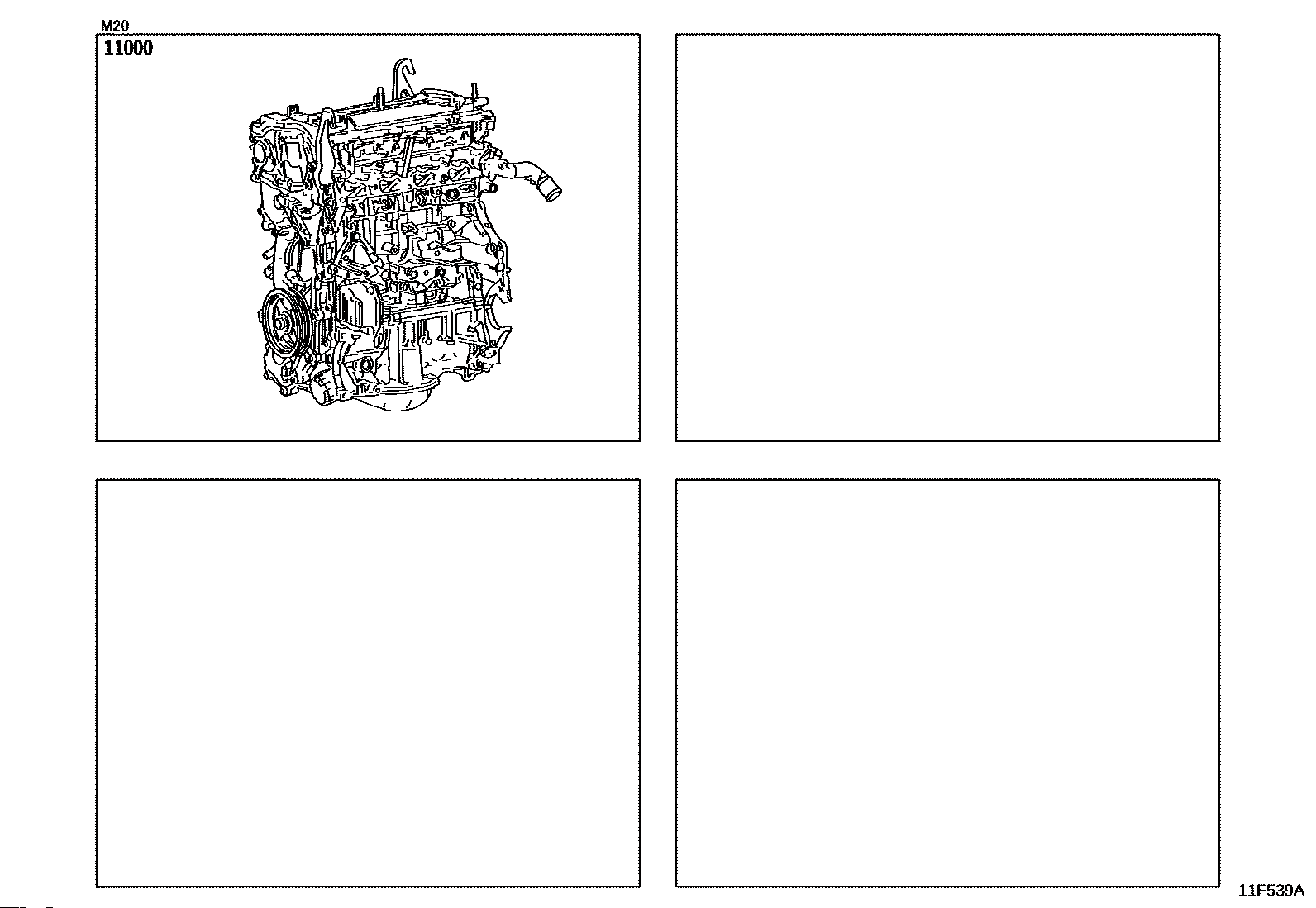 M20
11000

11F539A