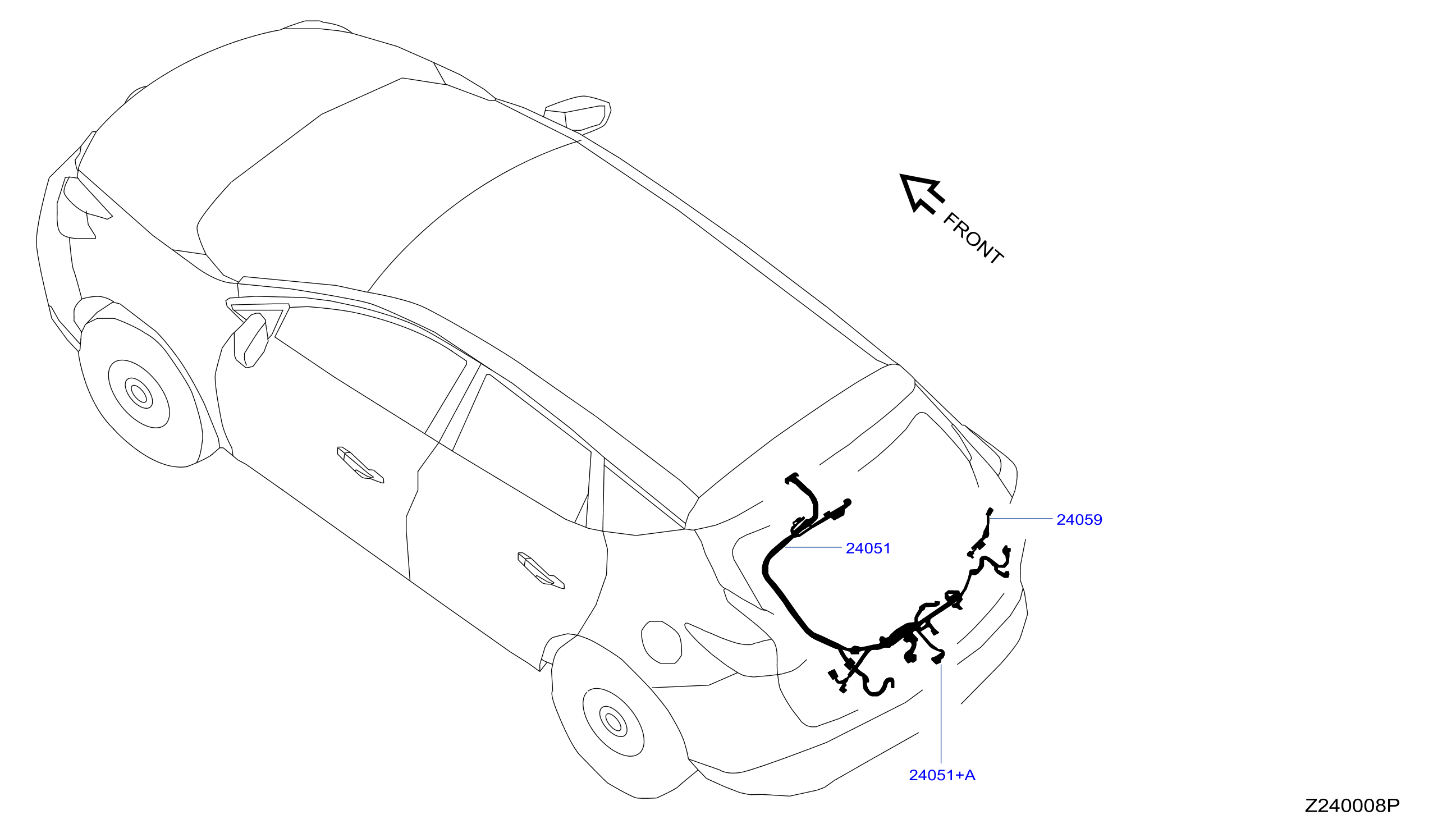 FRONT

24059

24051

24051+A

Z240008P