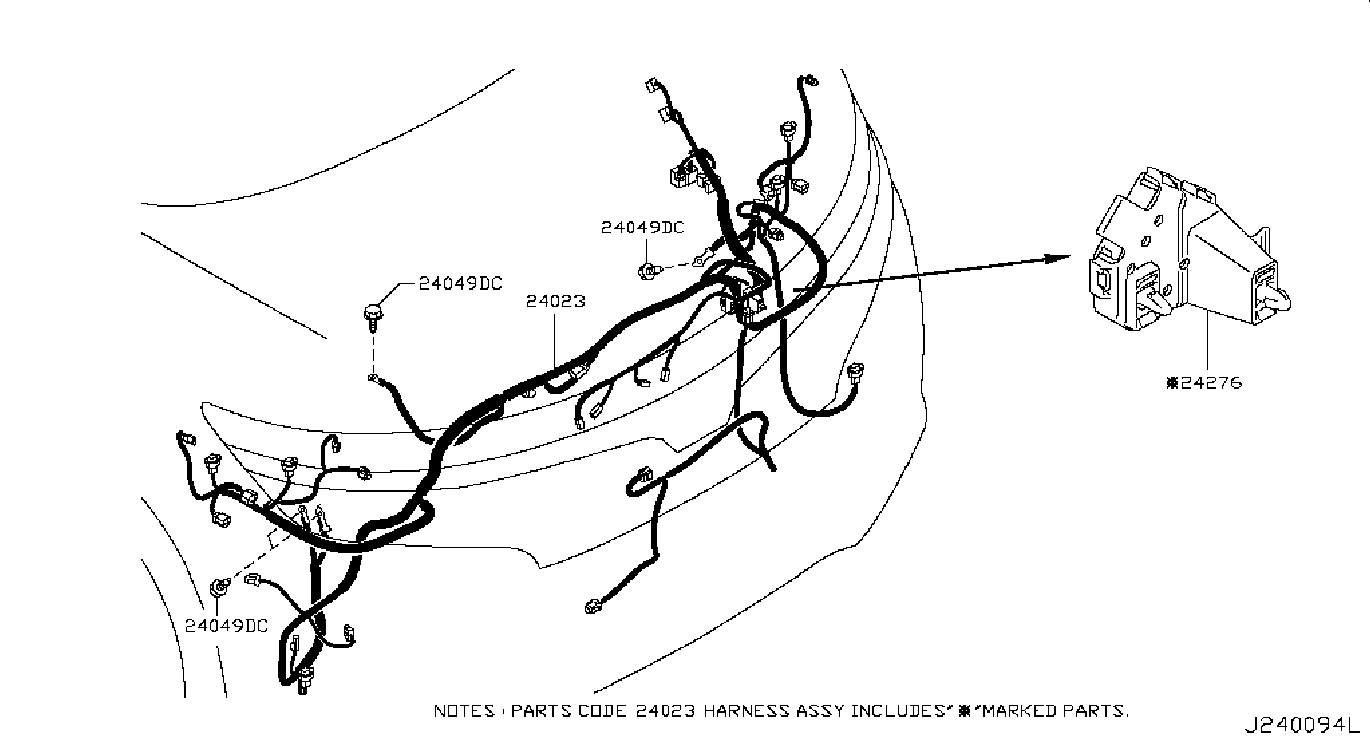 24049DC
24049DC
24023
※24276
24049DC
NOTES : PARTS CODE 24023 HARNESS ASSY INCLUDES"※"MARKED PARTS.
J240094L