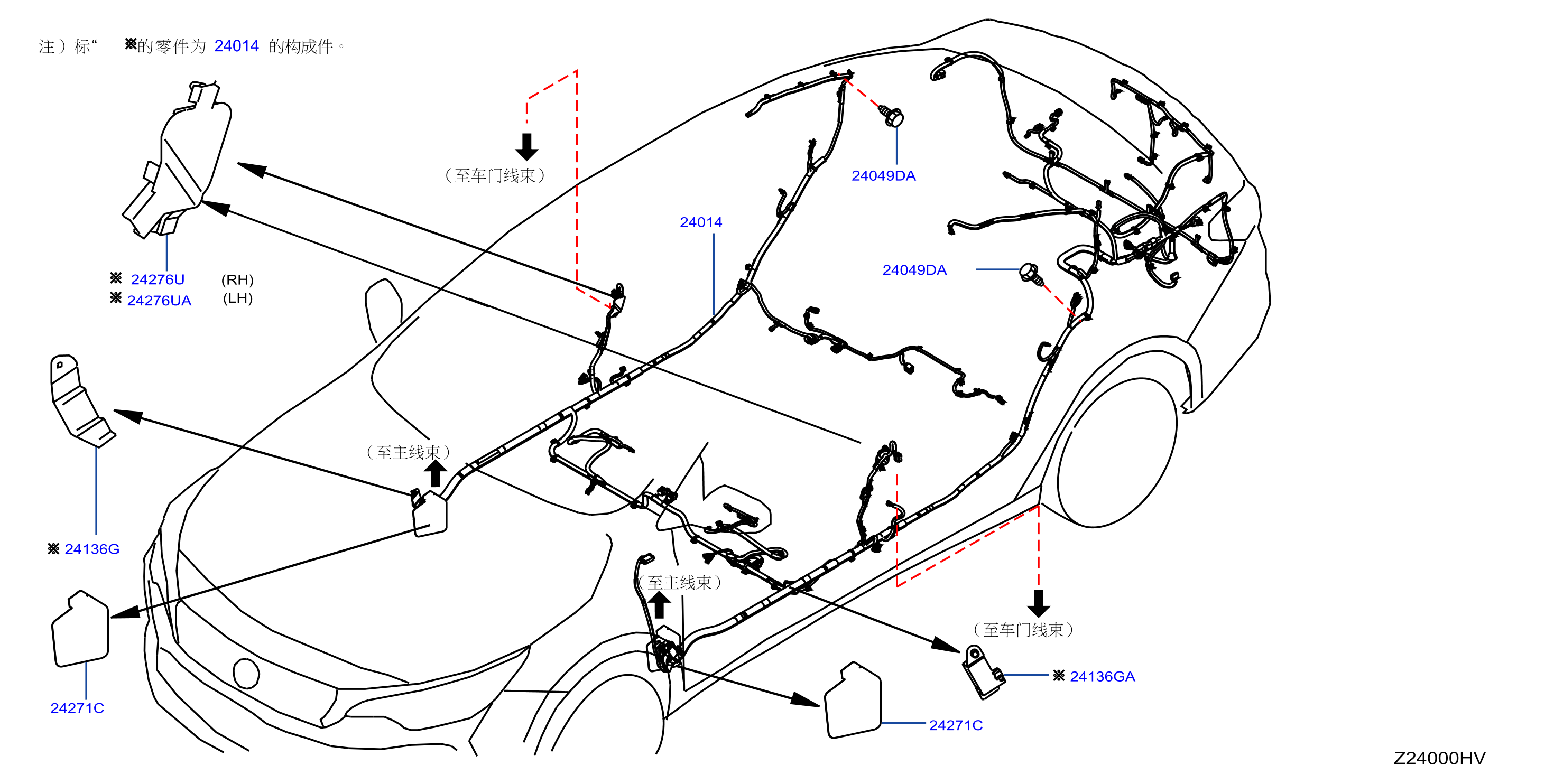 注）标“ ※的零件为 24014 的构成件。

（至车门线束）

24049DA

24014

24049DA

※ 24276U (RH)
※ 24276UA (LH)

（至主线束）

※ 24136G

（至主线束）

（至车门线束）

※ 24136GA

24271C

24271C

Z24000HV