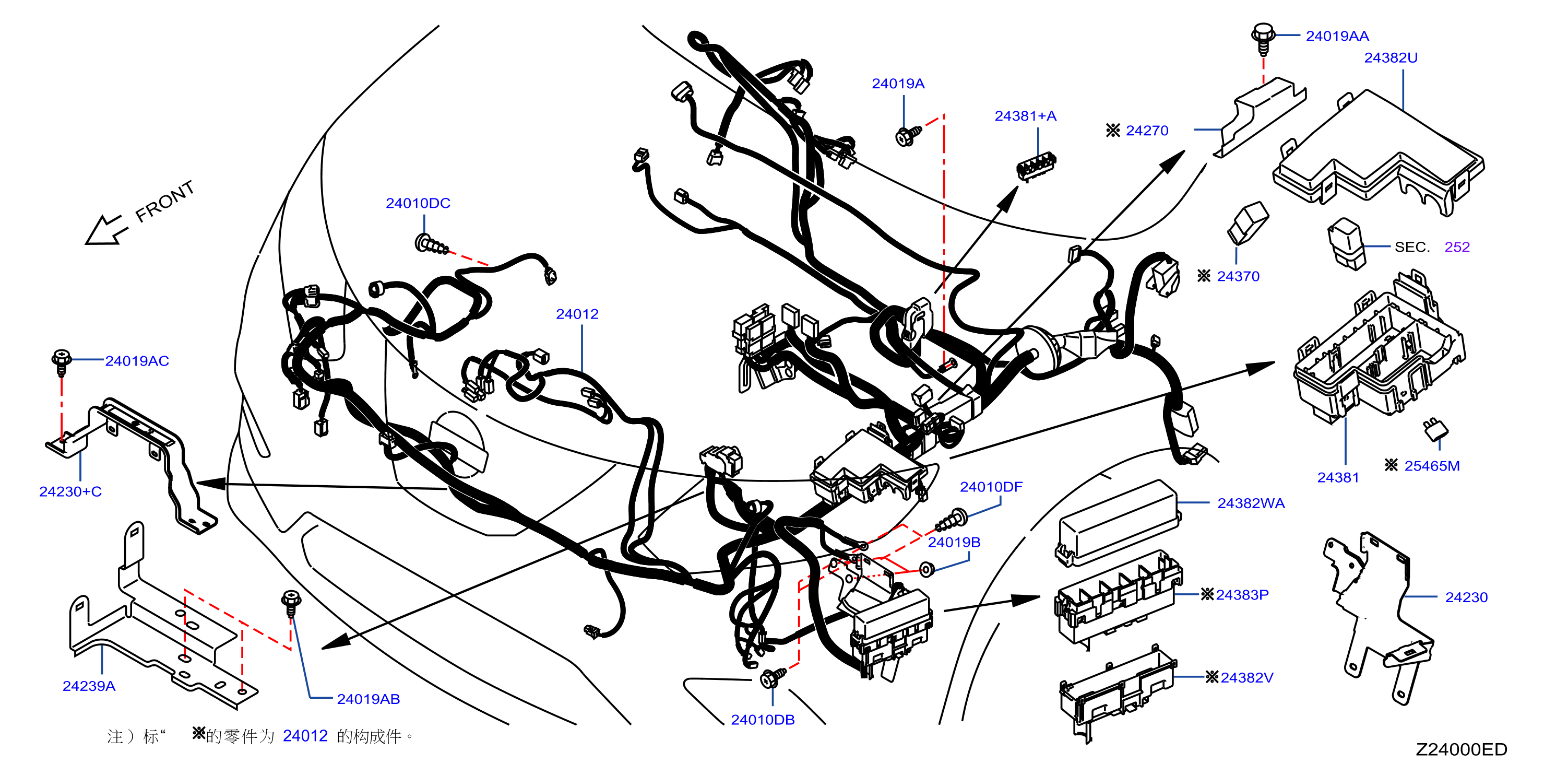 24019AA
24382U
24019A
24381+A
※ 24270
FRONT
24010DC
SEC. 252
※ 24370
24012
24019AC
24230+C
24381
※ 25465M
24010DF
24382WA
24019B
※24383P
24230
24239A
24019AB
※24382V
24010DB
注）标“ ※的零件为 24012 的构成件。
Z24000ED