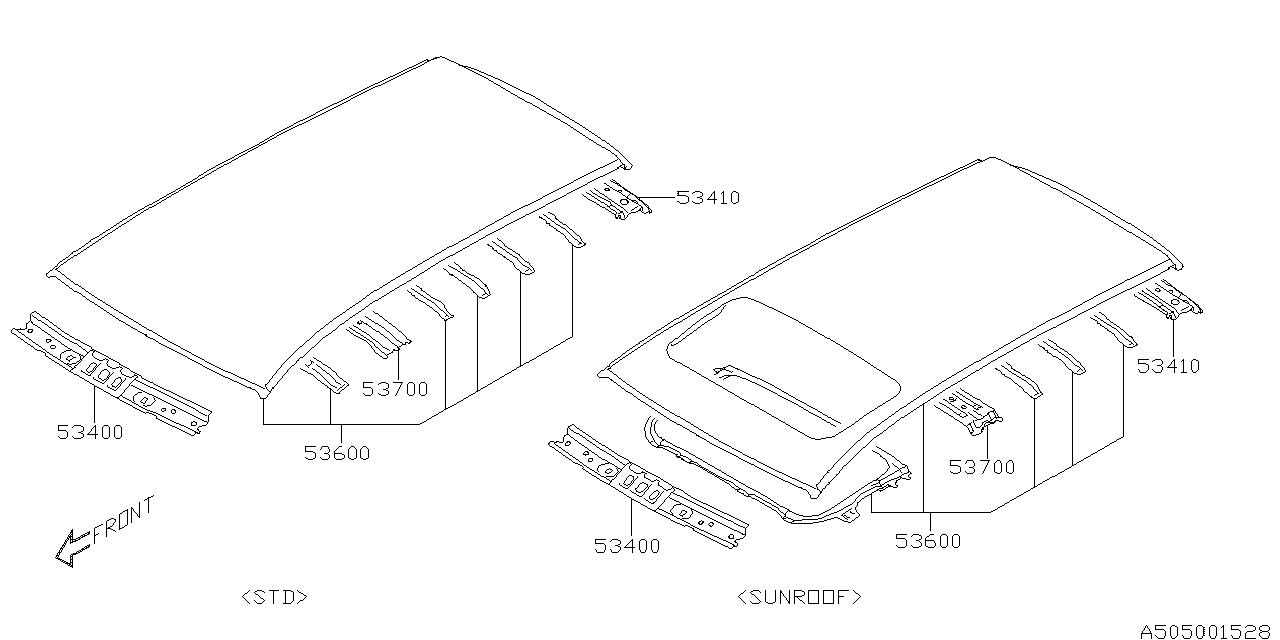 53410

53700

53400

53600

FRONT

<STD>

53410

53700

53400

53600

<SUNROOF>

A505001528