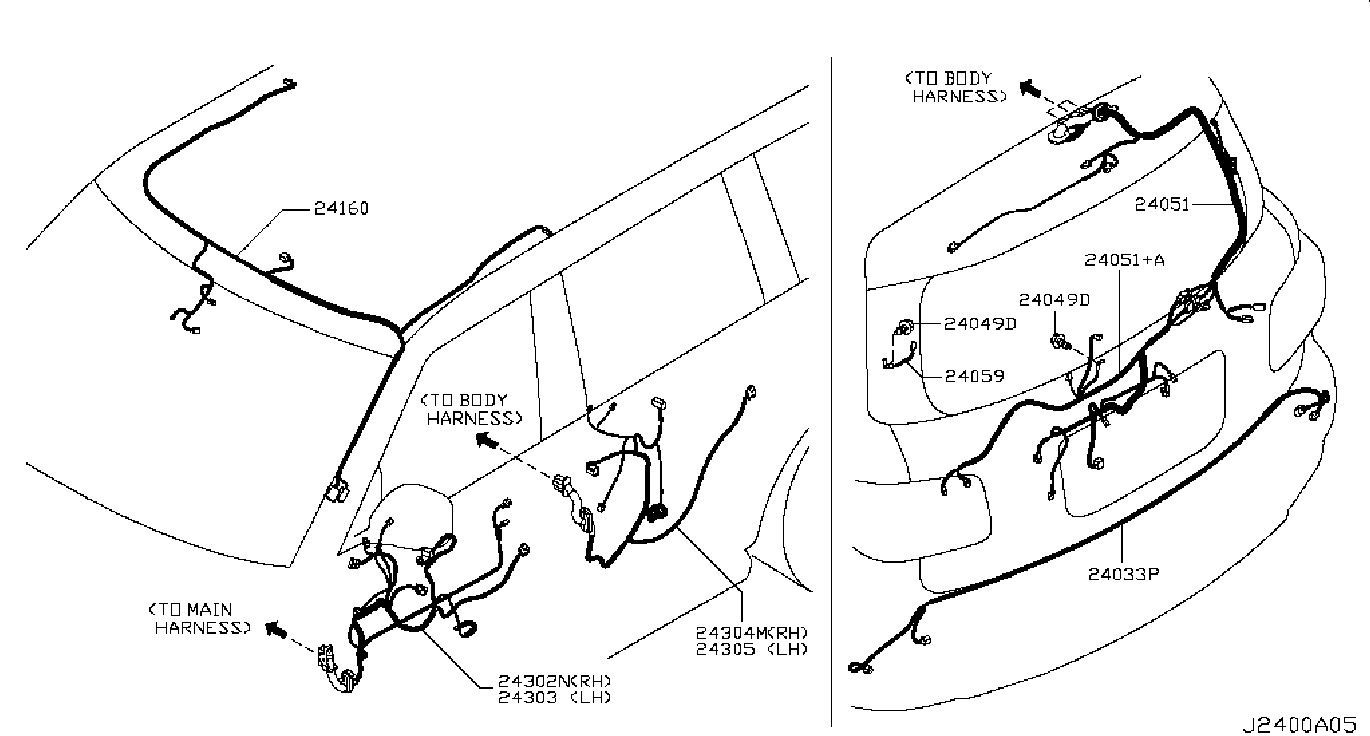 24160

<TO BODY HARNESS>

<TO MAIN HARNESS>

24302N(RH)
24303 (LH)

24304M(RH)
24305 (LH)

<TO BODY HARNESS>

24051

24051+A

24049D

24049D

24059

24033P

J2400A05