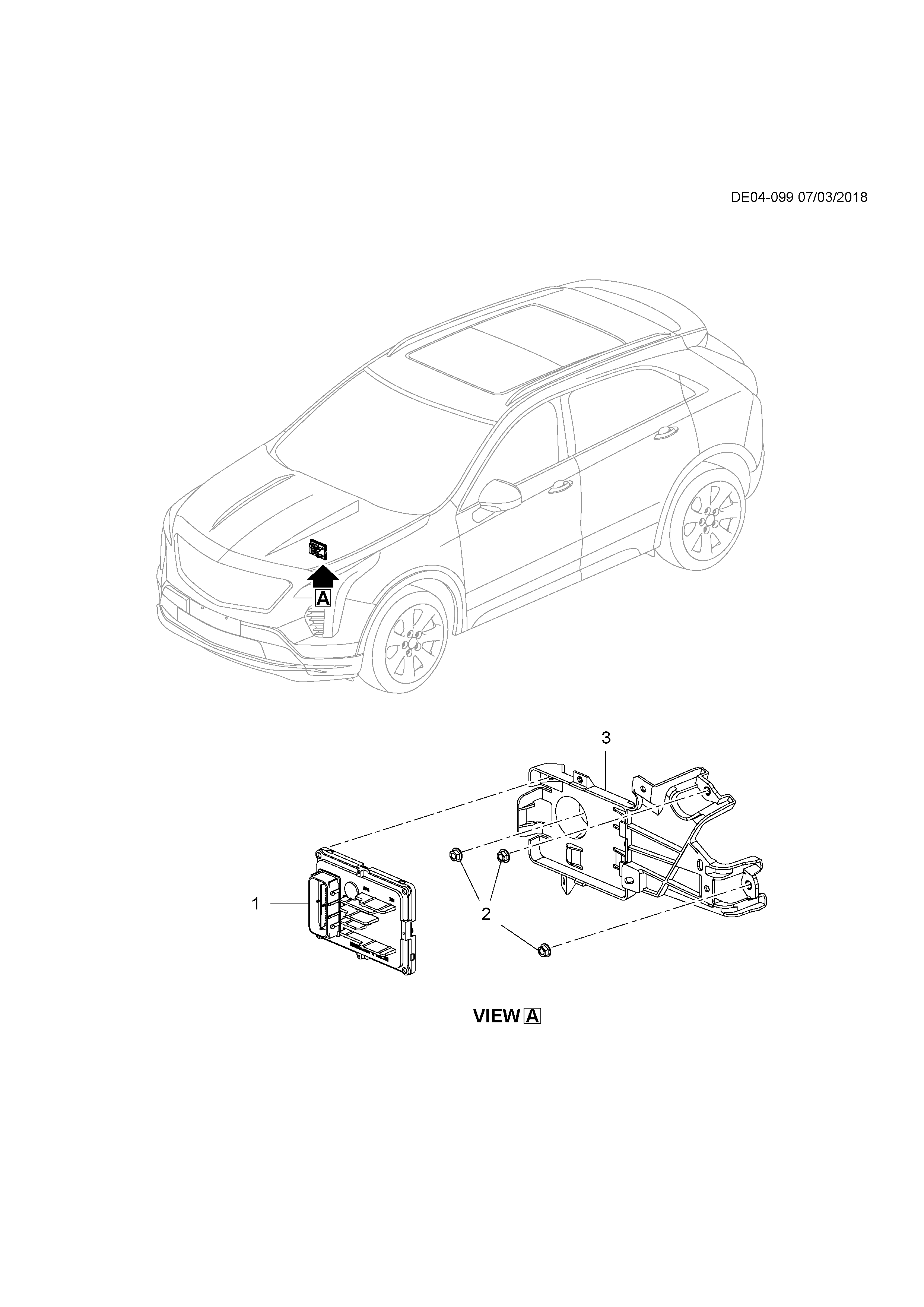 DE04-099 07/03/2018

A

3

1

2

VIEW A