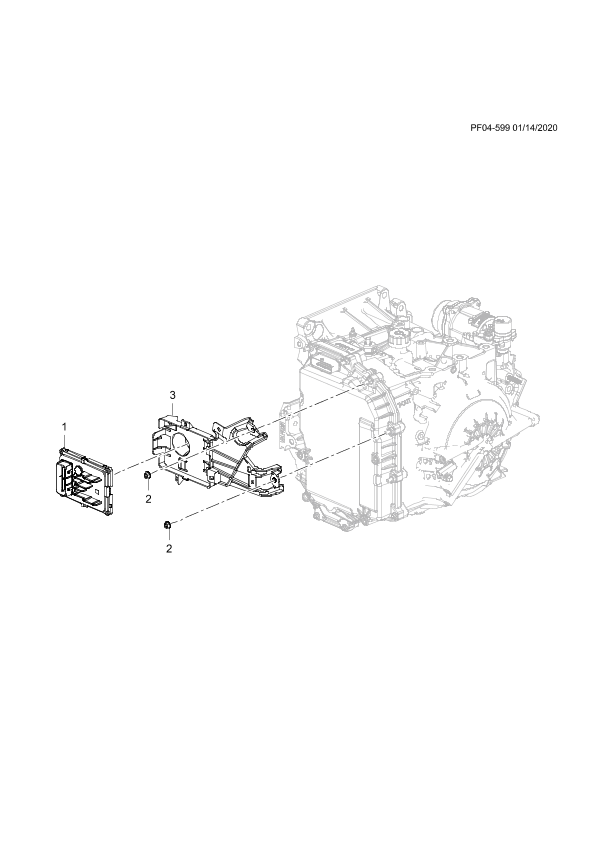 PF04-599 01/14/2020

3

1

2

2