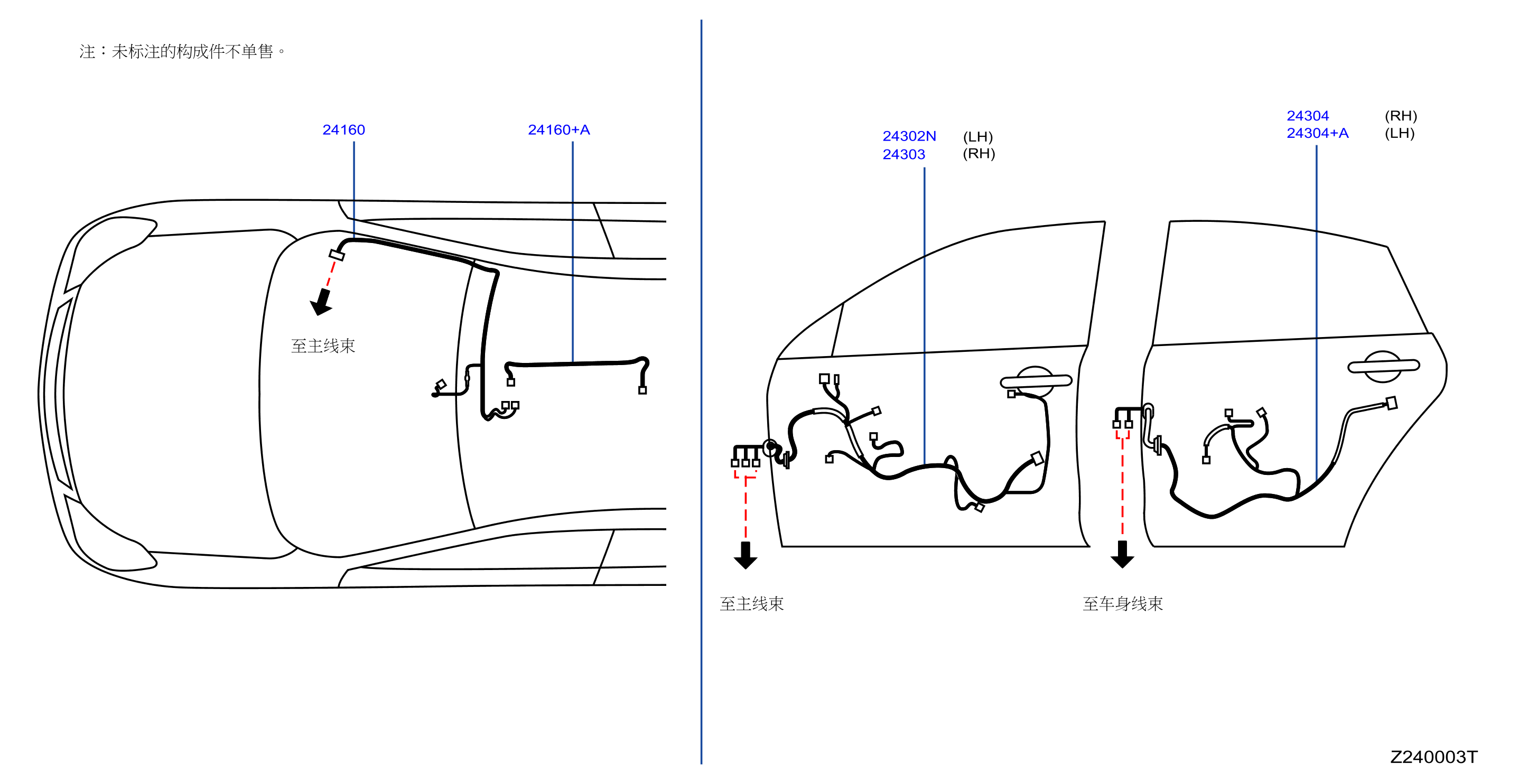 注：未标注的构成件不单售。

24160

24160+A

至主线束

24302N (LH)
24303 (RH)

24304 (RH)
24304+A (LH)

至主线束

至车身线束

Z240003T