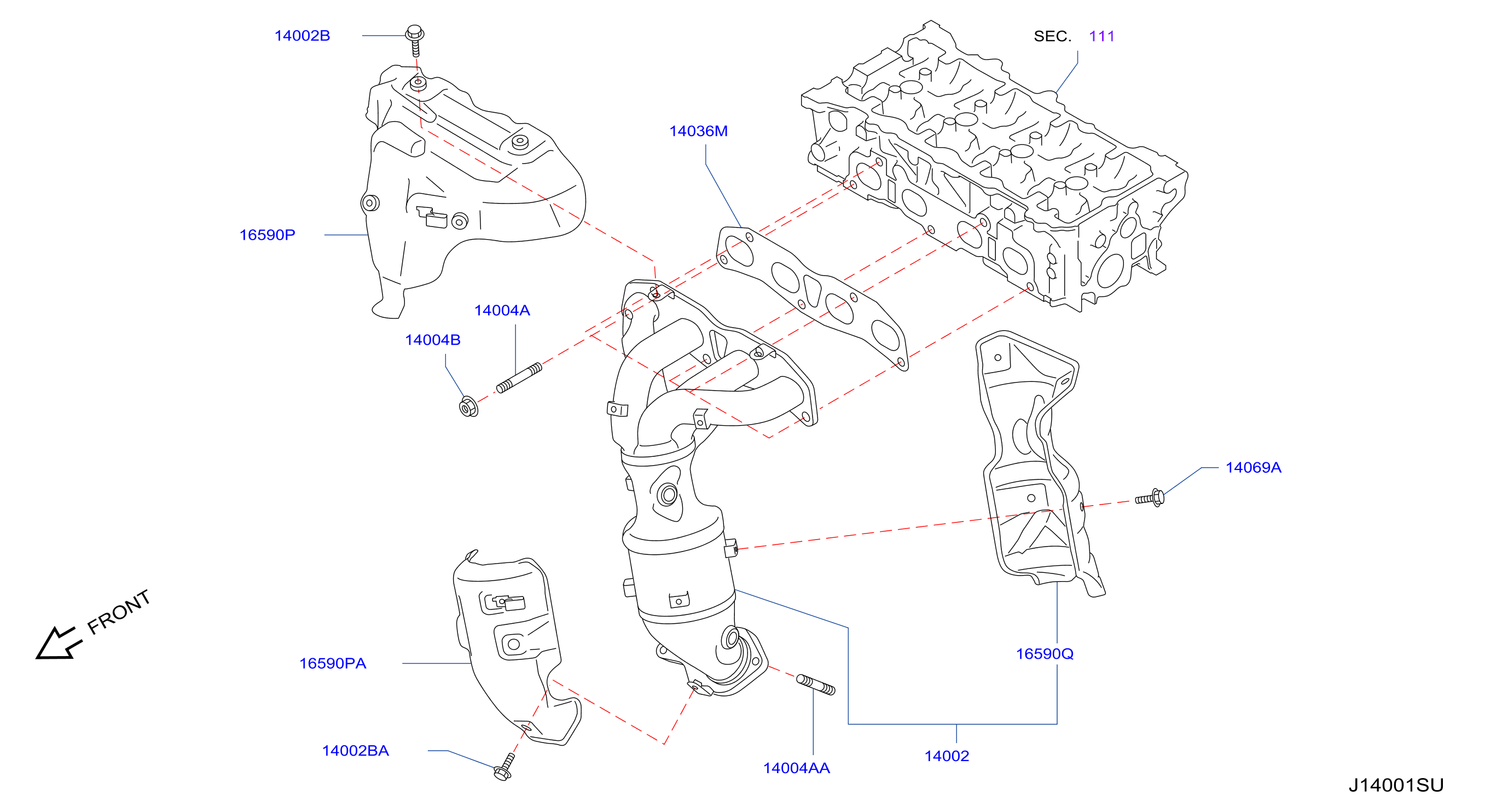 14002B

SEC. 111

14036M

16590P

14004A

14004B

14069A

FRONT

16590PA

16590Q

14002BA

14004AA

14002

J14001SU