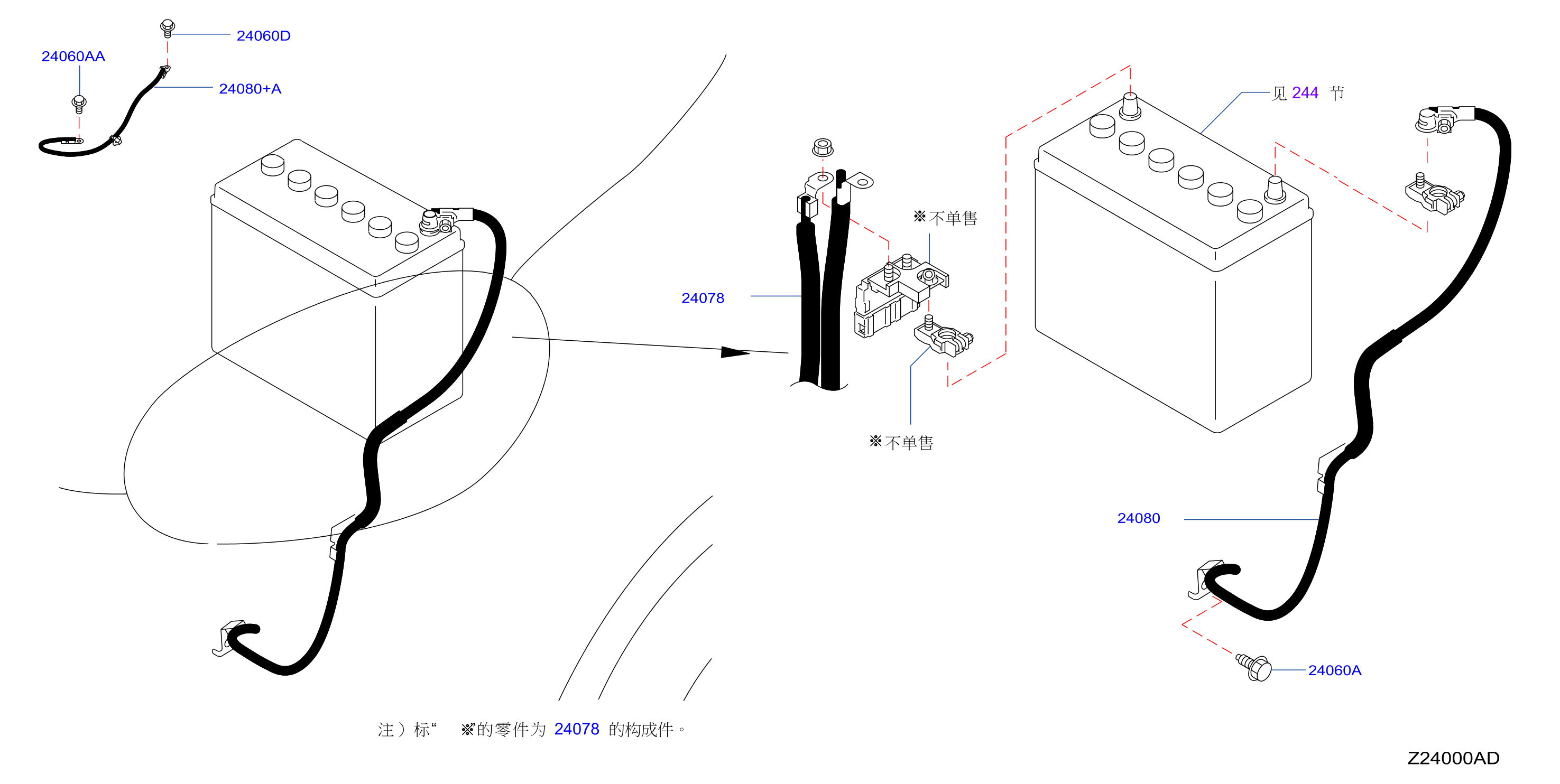 24060D
24060AA
24080+A
见 244 节
※不单售
24078
※不单售
24080
24060A
注）标“ ※的零件为 24078 的构成件。
Z24000AD