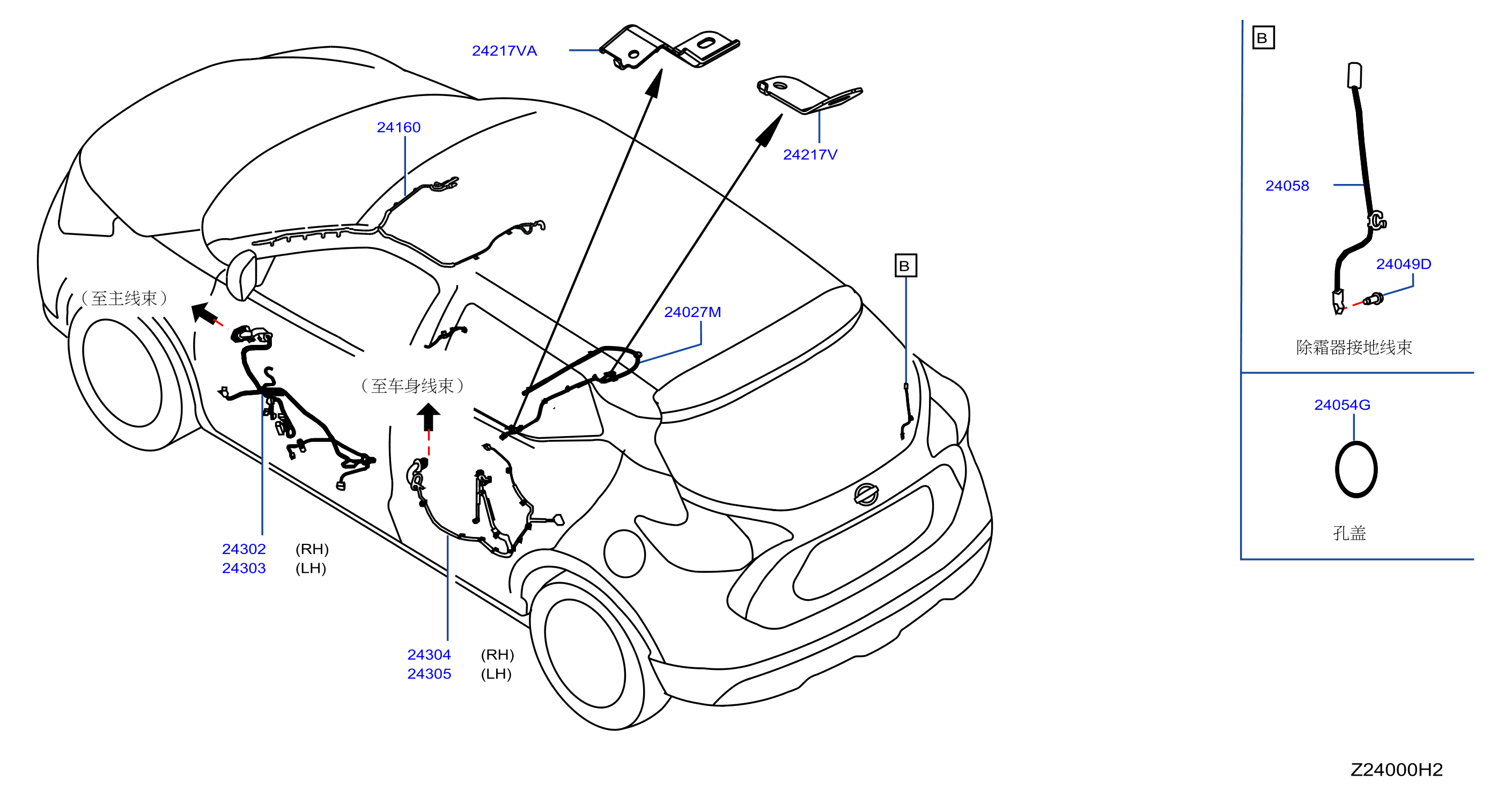 24217VA

24160

24217V

（至主线束）

24027M

B

（至车身线束）

24302 (RH)
24303 (LH)

24304 (RH)
24305 (LH)

B

24058

24049D

除霜器接地线束

24054G

孔盖

Z24000H2