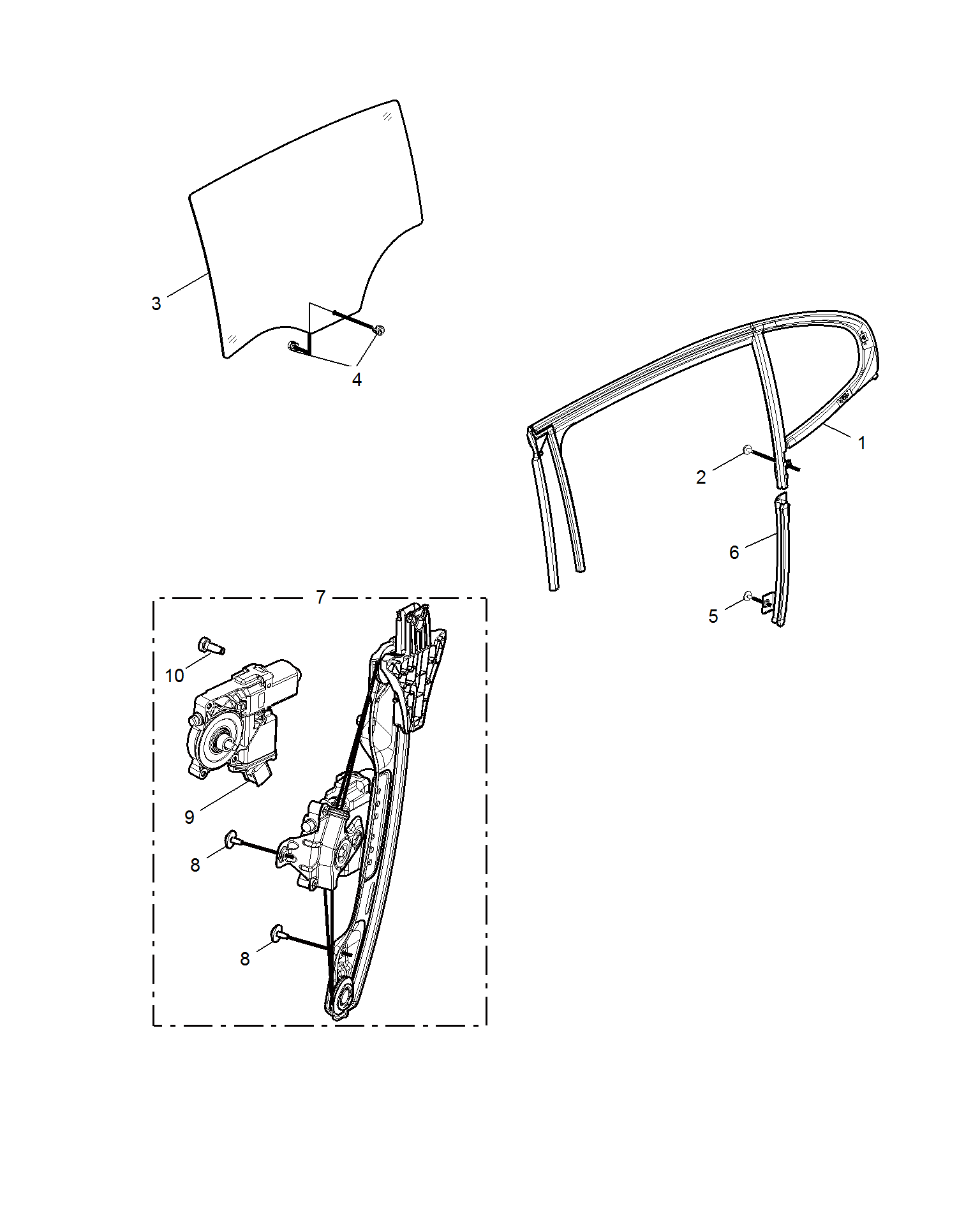 3
4
1
2
6
5
7
10
9
8
8