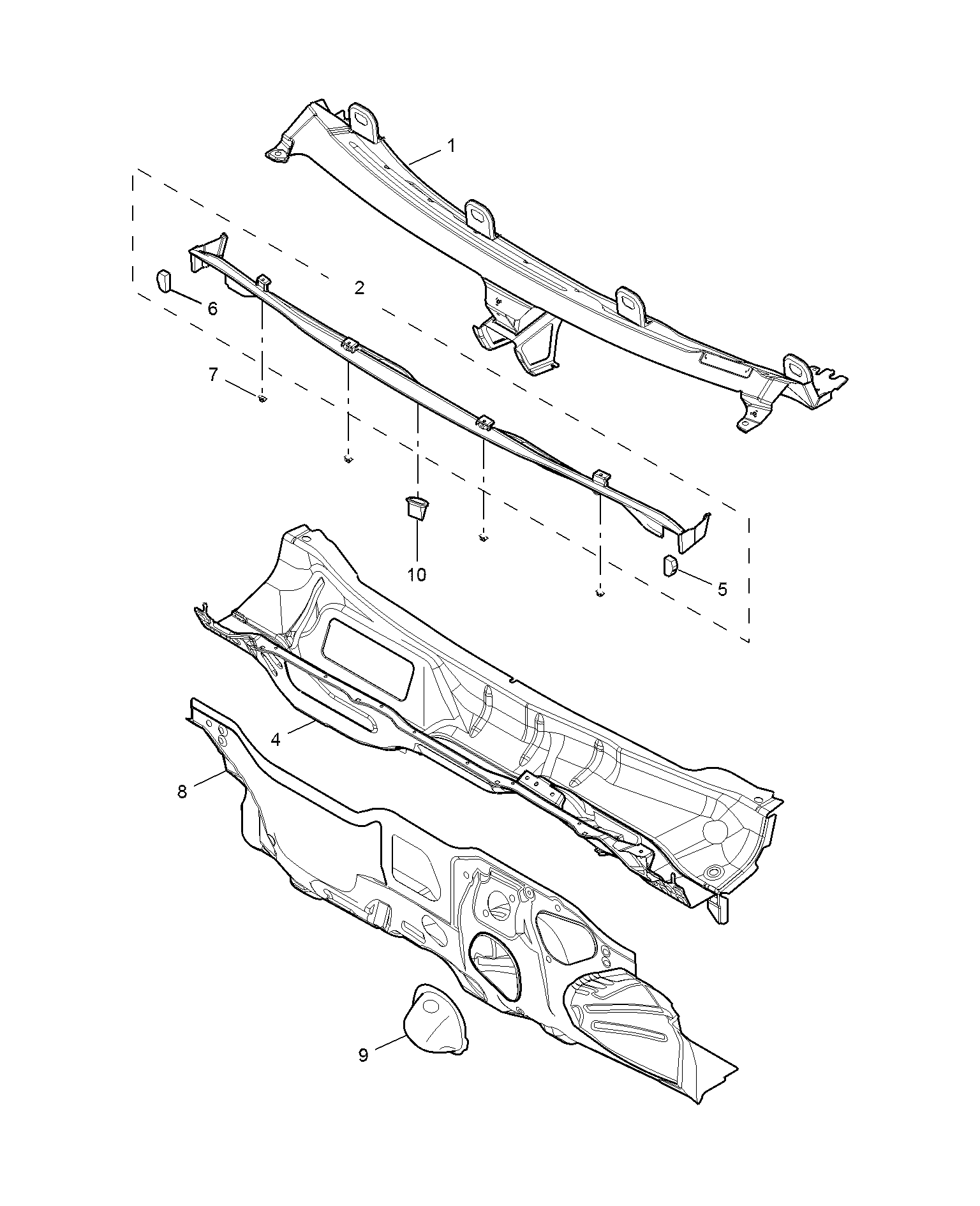 1
2
6
7
10
5
4
8
9