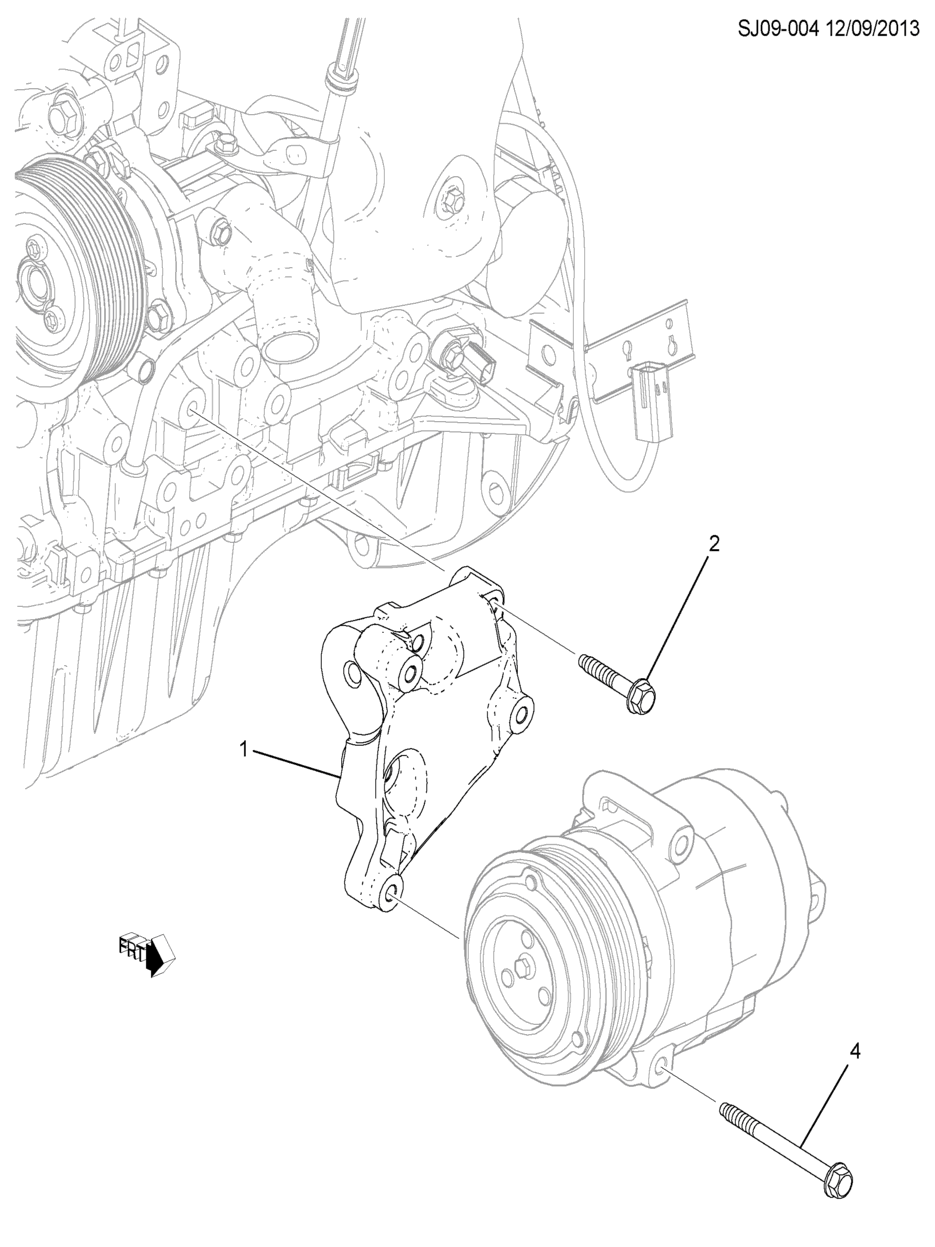 SJ09-004 12/09/2013

2

1

FRT

4