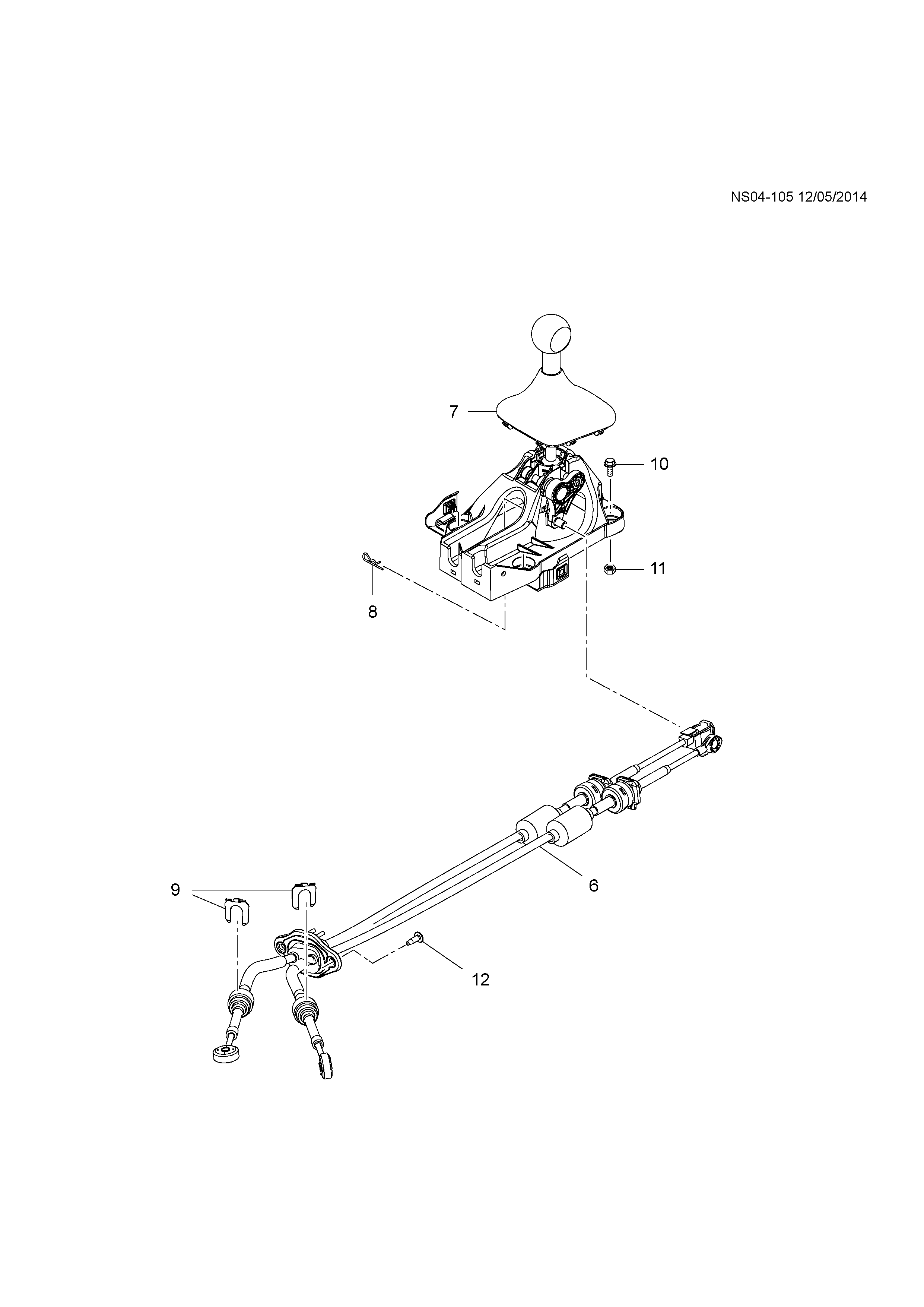 NS04-105 12/05/2014

7

10

11

8

6

9

12